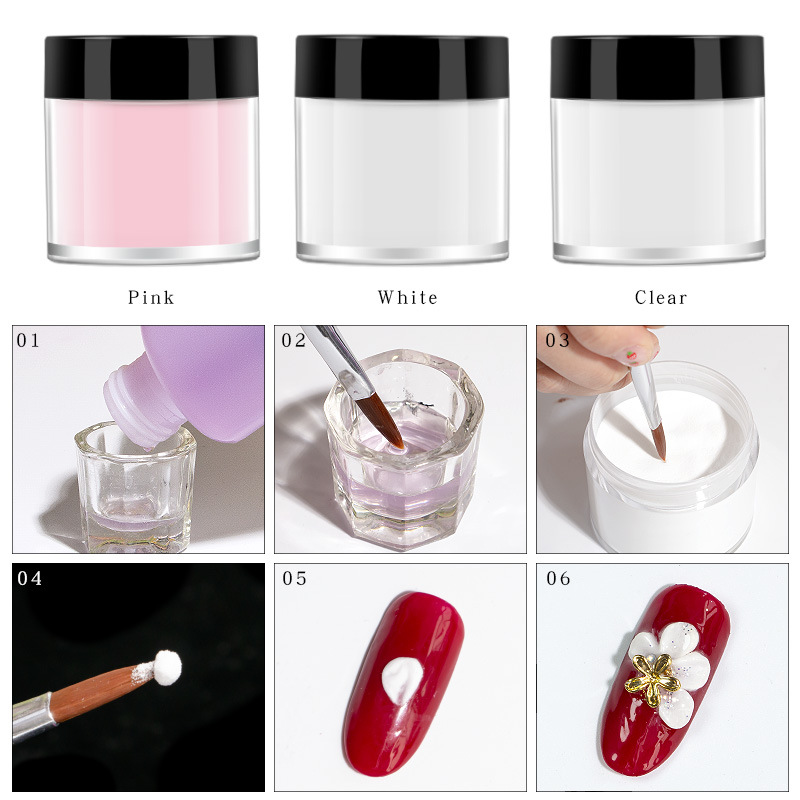 Pink

White

Clear

01

02

03

04

05

06