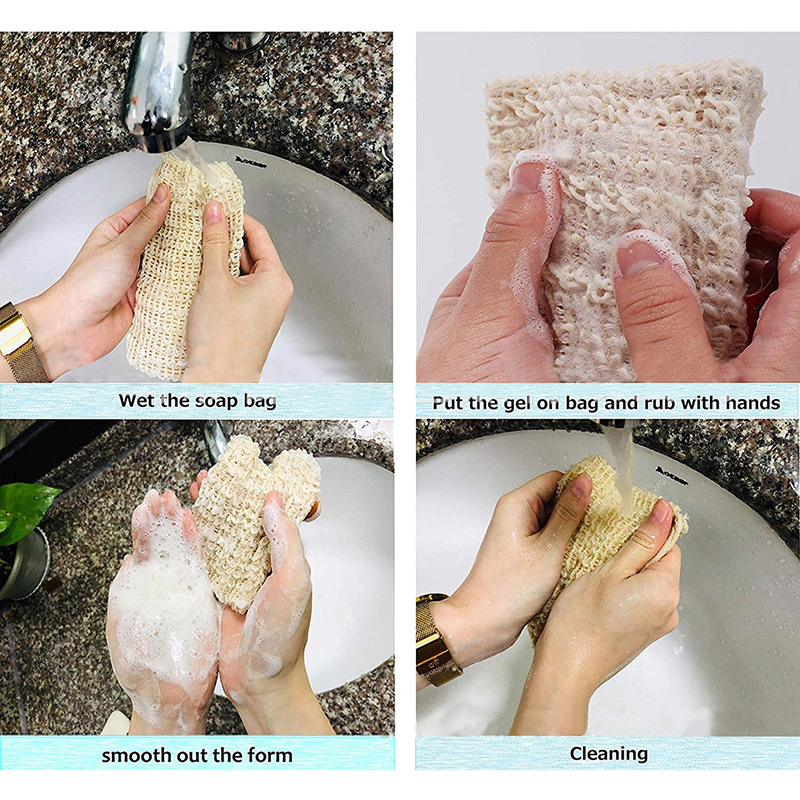 Wet the soap bag

Put the gel on bag and rub with hands

smooth out the form

Cleaning