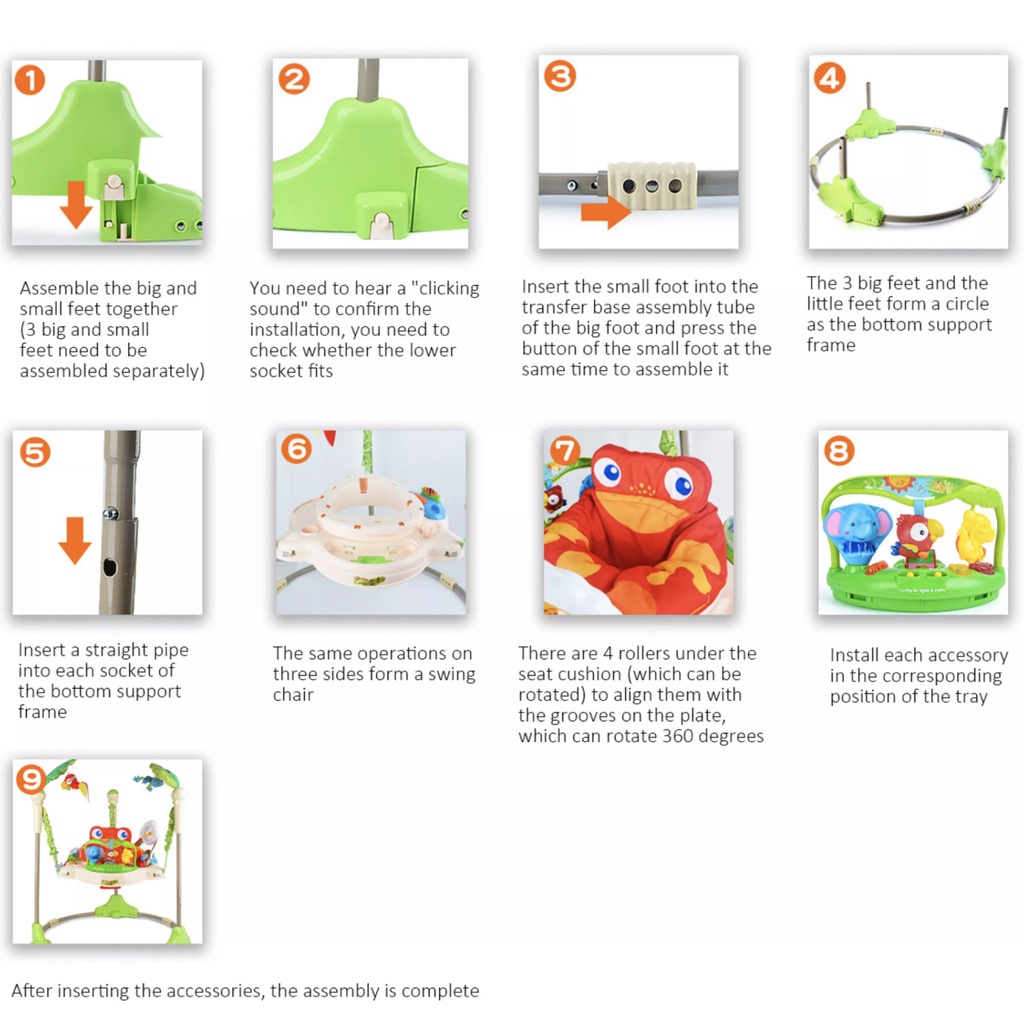 1

Assemble the big and small feet together (3 big and small feet need to be assembled separately)

2

You need to hear a "clicking sound" to confirm the installation, you need to check whether the lower socket fits

3

Insert the small foot into the transfer base assembly tube of the big foot and press the button of the small foot at the same time to assemble it

4

The 3 big feet and the little feet form a circle as the bottom support frame

5

Insert a straight pipe into each socket of the bottom support frame

6

The same operations on three sides form a swing chair

7

There are 4 rollers under the seat cushion (which can be rotated) to align them with the grooves on the plate, which can rotate 360 degrees

8

Install each accessory in the corresponding position of the tray

9

After inserting the accessories, the assembly is complete