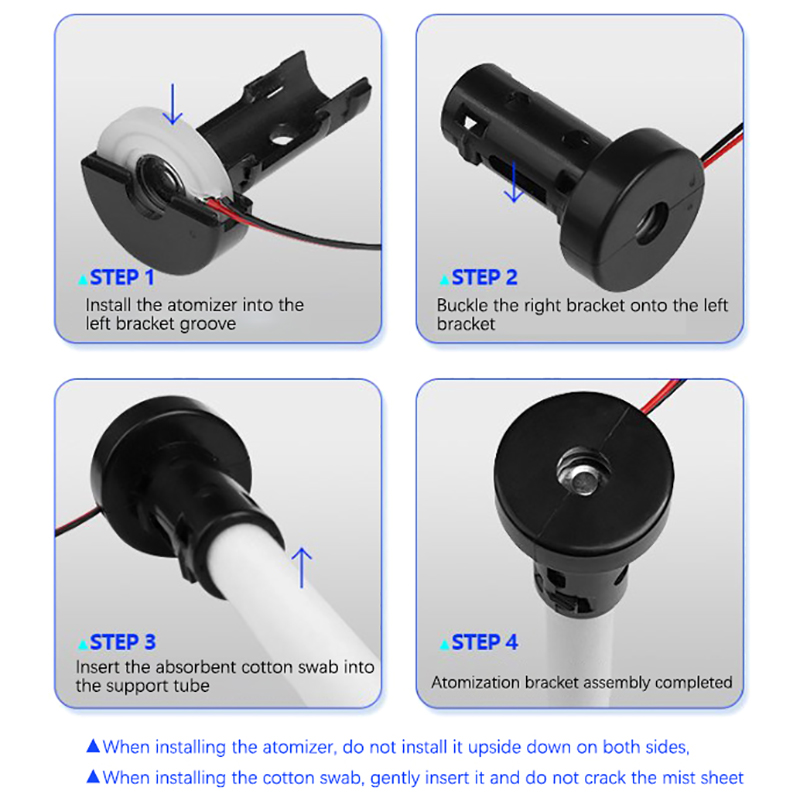 ▲STEP 1
Install the atomizer into the left bracket groove

▲STEP 2
Buckle the right bracket onto the left bracket

▲STEP 3
Insert the absorbent cotton swab into the support tube

▲STEP 4
Atomization bracket assembly completed

▲When installing the atomizer, do not install it upside down on both sides,
▲When installing the cotton swab, gently insert it and do not crack the mist sheet