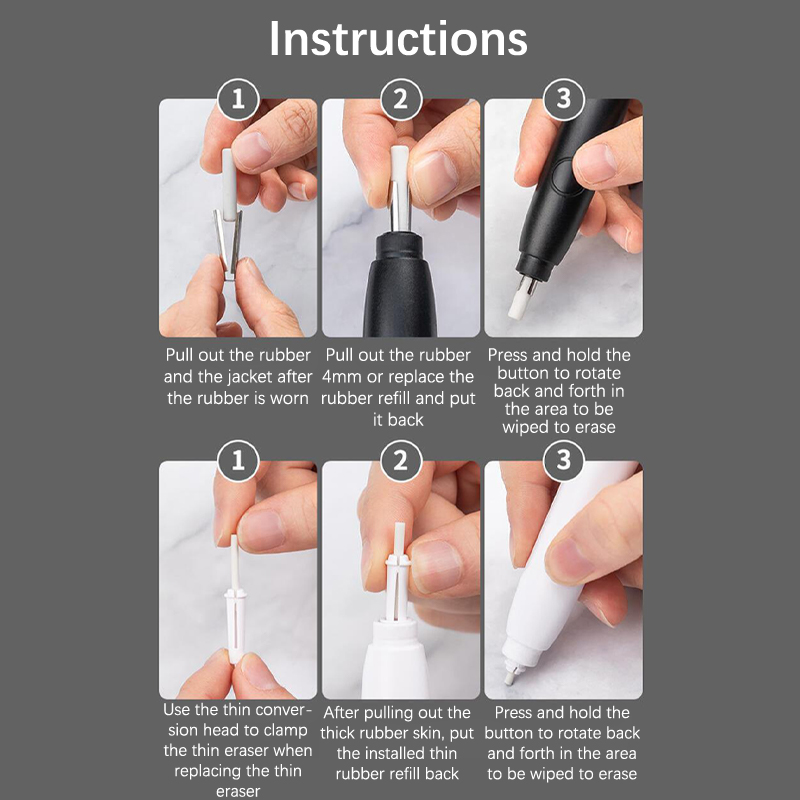 Instructions

1

Pull out the rubber and the jacket after the rubber is worn

2

Pull out the rubber 4mm or replace the rubber refill and put it back

3

Press and hold the button to rotate back and forth in the area to be wiped to erase

1

Use the thin conversion head to clamp the thin eraser when replacing the thin eraser

2

After pulling out the thick rubber skin, put the installed thin rubber refill back

3

Press and hold the button to rotate back and forth in the area to be wiped to erase