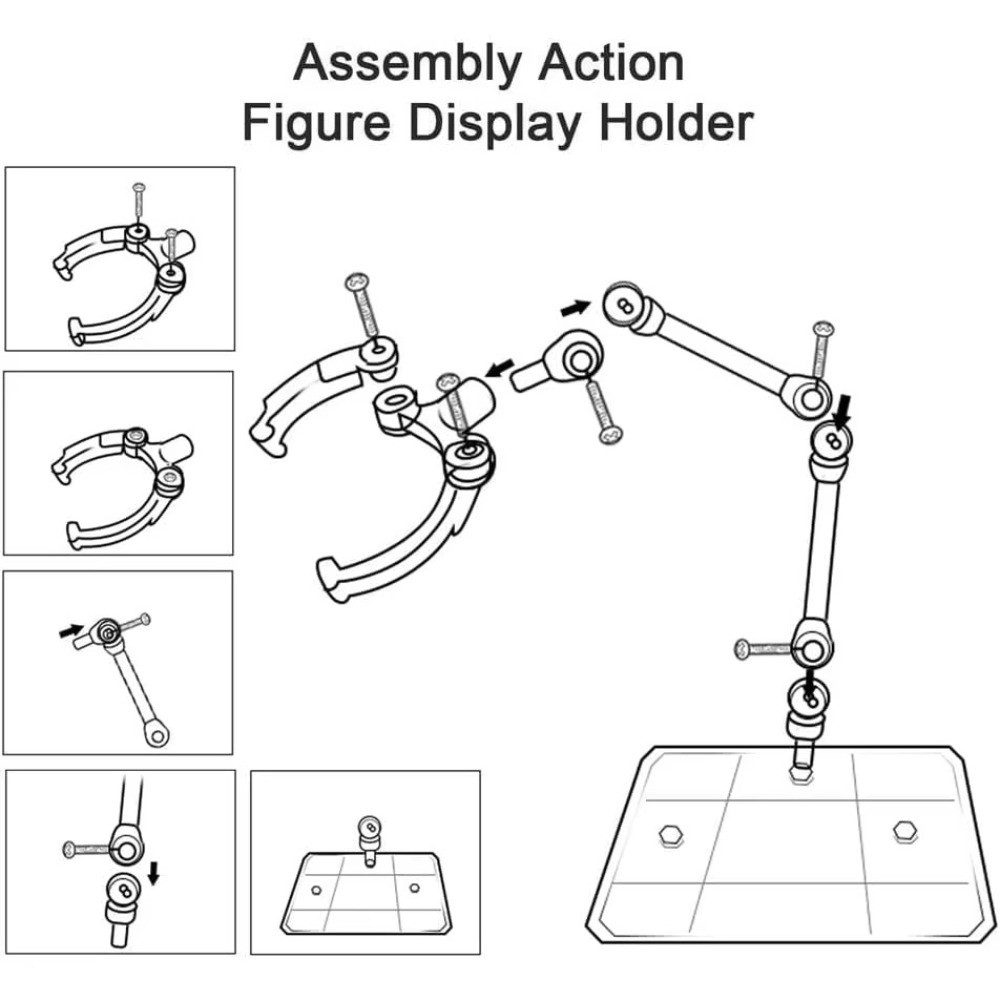 Assembly Action
Figure Display Holder