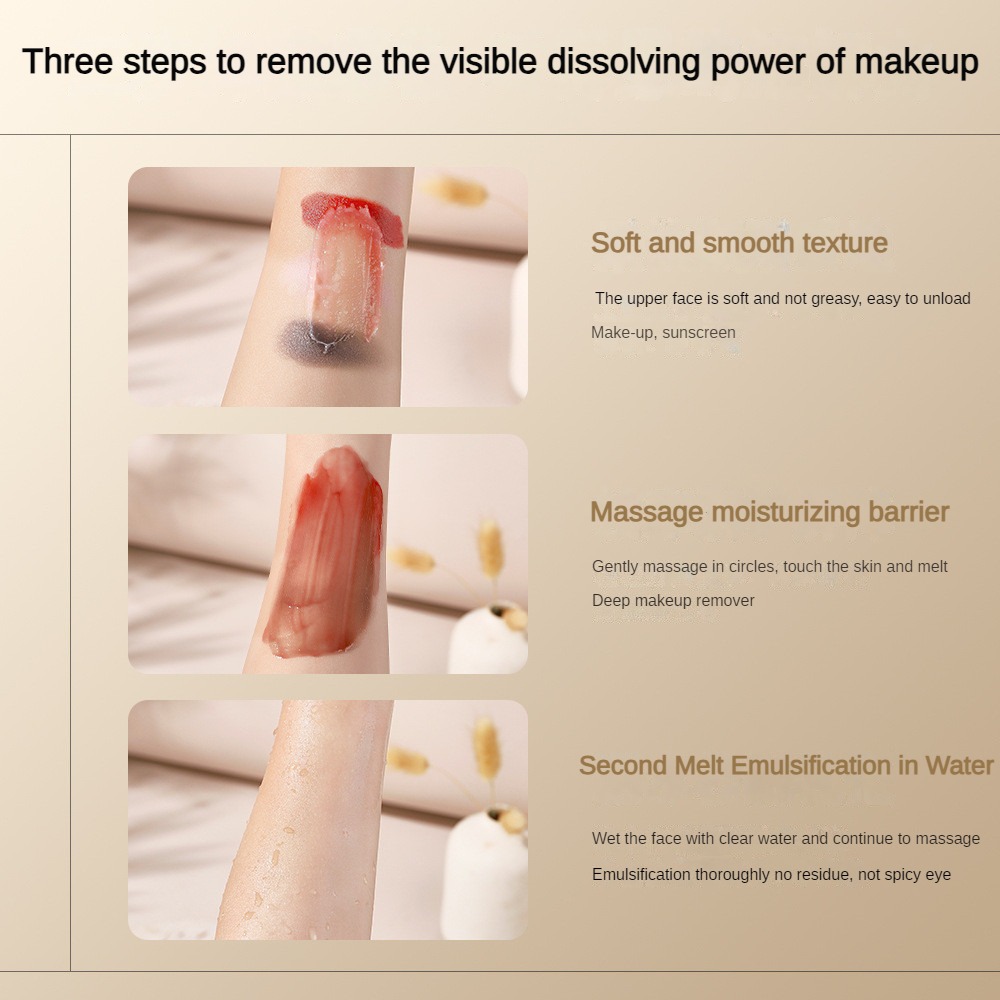 Three steps to remove the visible dissolving power of makeup

Soft and smooth texture

The upper face is soft and not greasy, easy to unload
Make-up, sunscreen

Massage moisturizing barrier

Gently massage in circles, touch the skin and melt
Deep makeup remover

Second Melt Emulsification in Water

Wet the face with clear water and continue to massage
Emulsification thoroughly no residue, not spicy eye