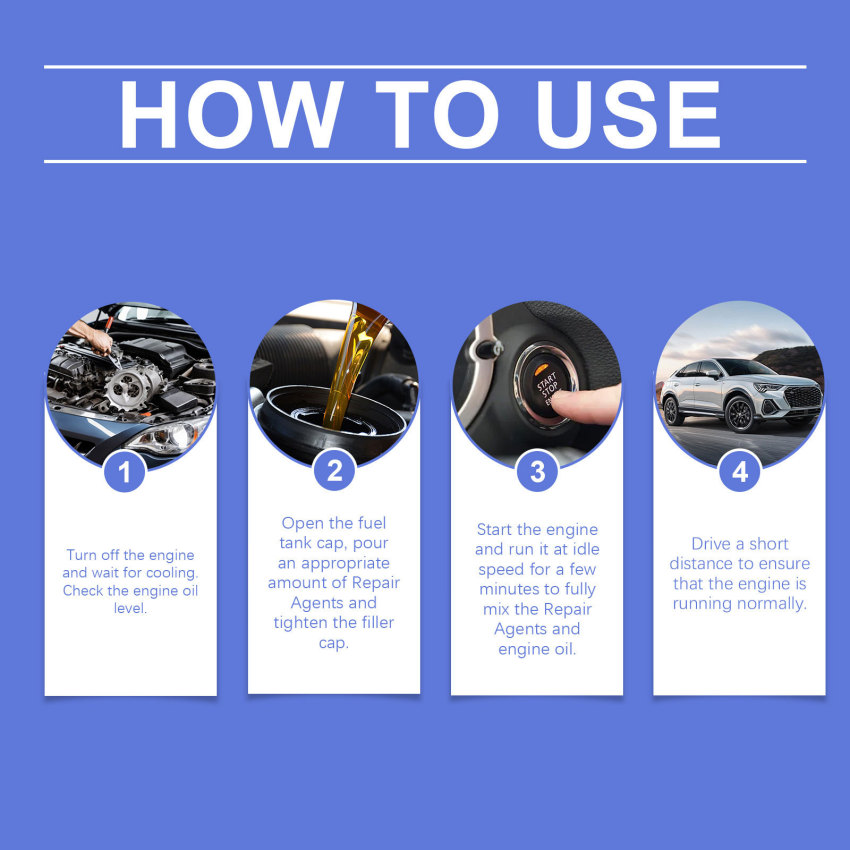 HOW TO USE

1

Turn off the engine and wait for cooling. Check the engine oil level.

2

Open the fuel tank cap, pour an appropriate amount of Repair Agents and tighten the filler cap.

START STOP

3

Start the engine and run it at idle speed for a few minutes to fully mix the Repair Agents and engine oil.

4

Drive a short distance to ensure that the engine is running normally.