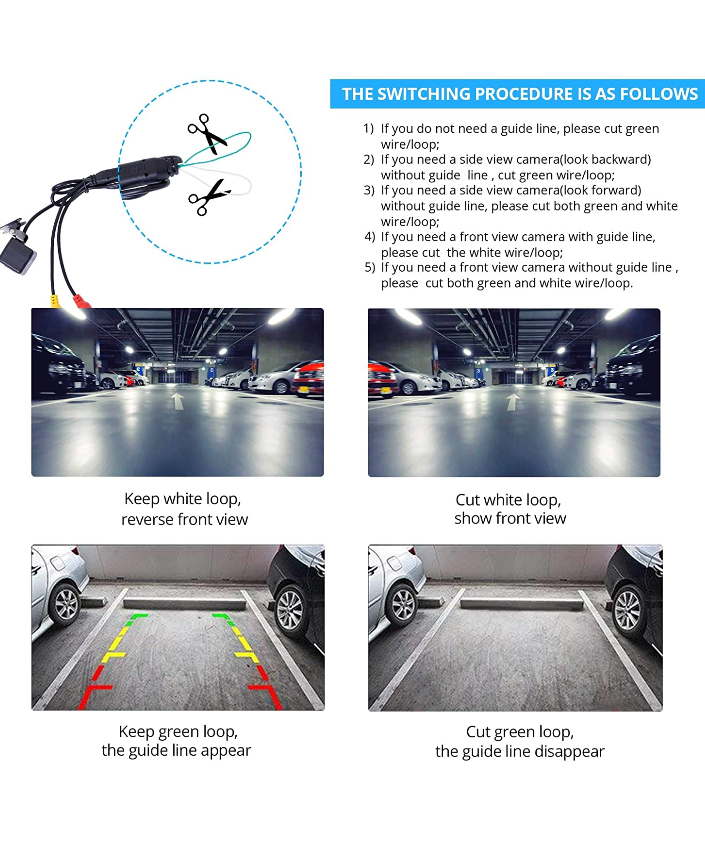 THE SWITCHING PROCEDURE IS AS FOLLOWS

1) If you do not need a guide line, please cut green wire/loop;
2) If you need a side view camera(look backward) without guide line , cut green wire/loop;
3) If you need a side view camera(look forward) without guide line, please cut both green and white wire/loop;
4) If you need a front view camera with guide line, please cut the white wire/loop;
5) If you need a front view camera without guide line , please cut both green and white wire/loop.

Keep white loop, reverse front view

Cut white loop, show front view

Keep green loop, the guide line appear

Cut green loop, the guide line disappear