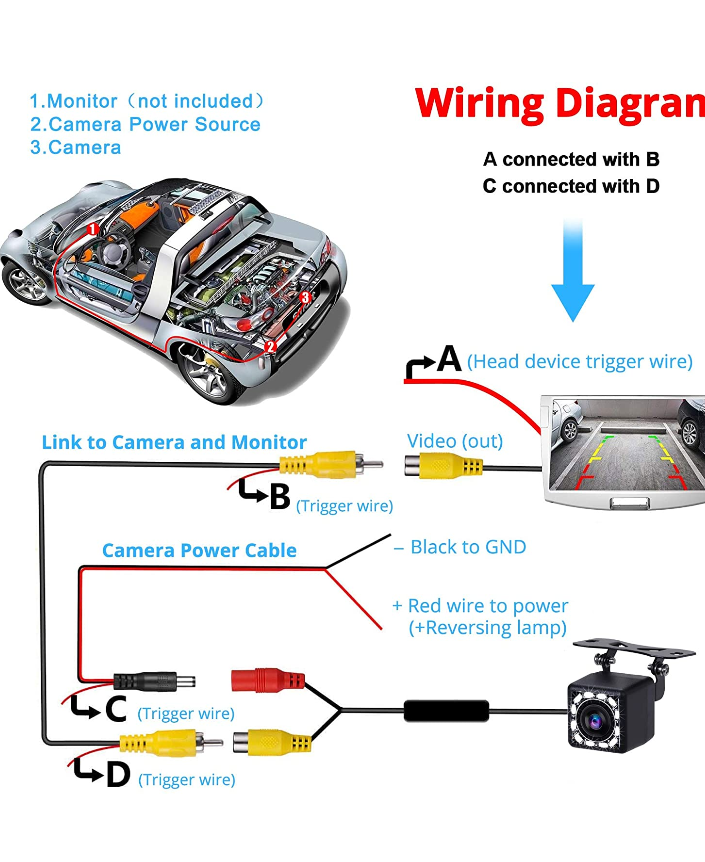 1.Monitor（not included）
2.Camera Power Source
3.Camera

Wiring Diagran

A connected with B
C connected with D

1
2
3

A (Head device trigger wire)

Link to Camera and Monitor

Video (out)

B (Trigger wire)

Camera Power Cable

– Black to GND

+ Red wire to power (+Reversing lamp)

C (Trigger wire)

D (Trigger wire)