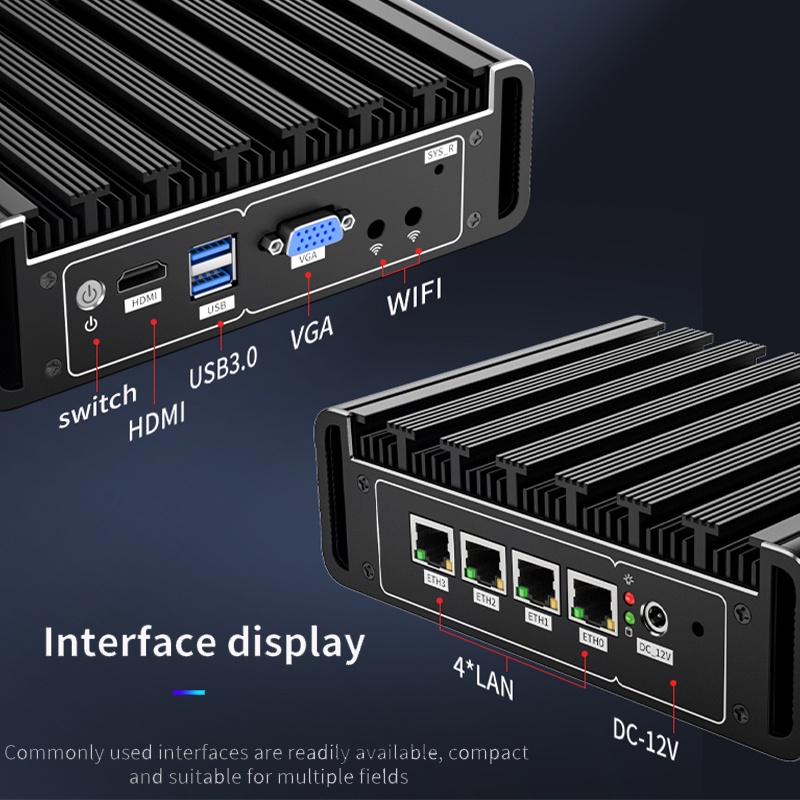 SYS_R

HDMI

USB

VGA

switch

HDMI

USB3.0

VGA

WIFI

ETH3

ETH2

ETH1

ETH0

DC_12V

4*LAN

DC-12V

Interface display

Commonly used interfaces are readily available, compact and suitable for multiple fields