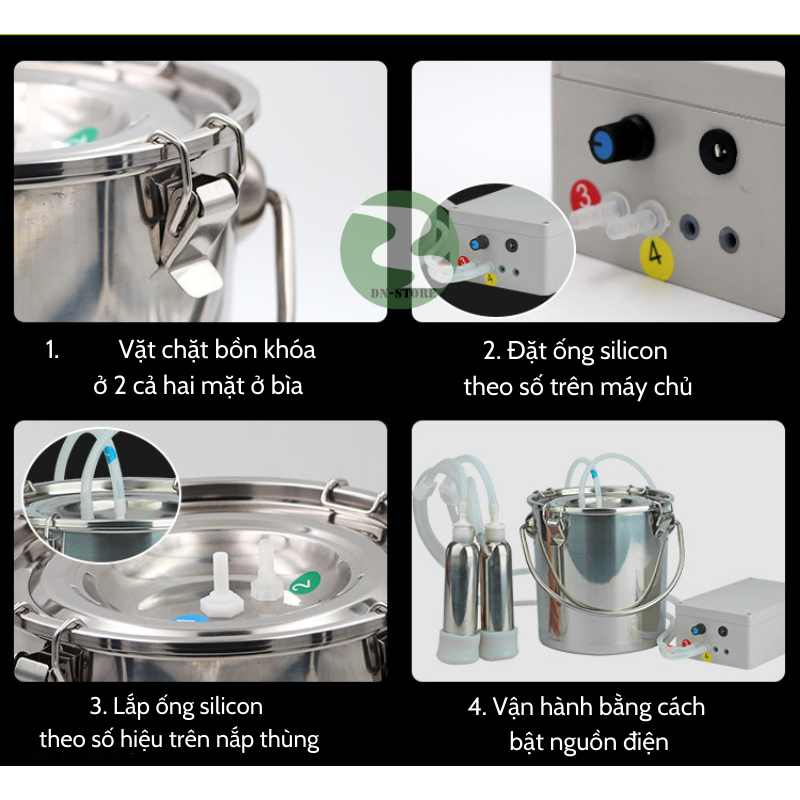 3

4

DN-STORE

1. Vặt chặt bồn khóa ở 2 cả hai mặt ở bìa

2. Đặt ống silicon theo số trên máy chủ

2

3. Lắp ống silicon theo số hiệu trên nắp thùng

4. Vận hành bằng cách bật nguồn điện