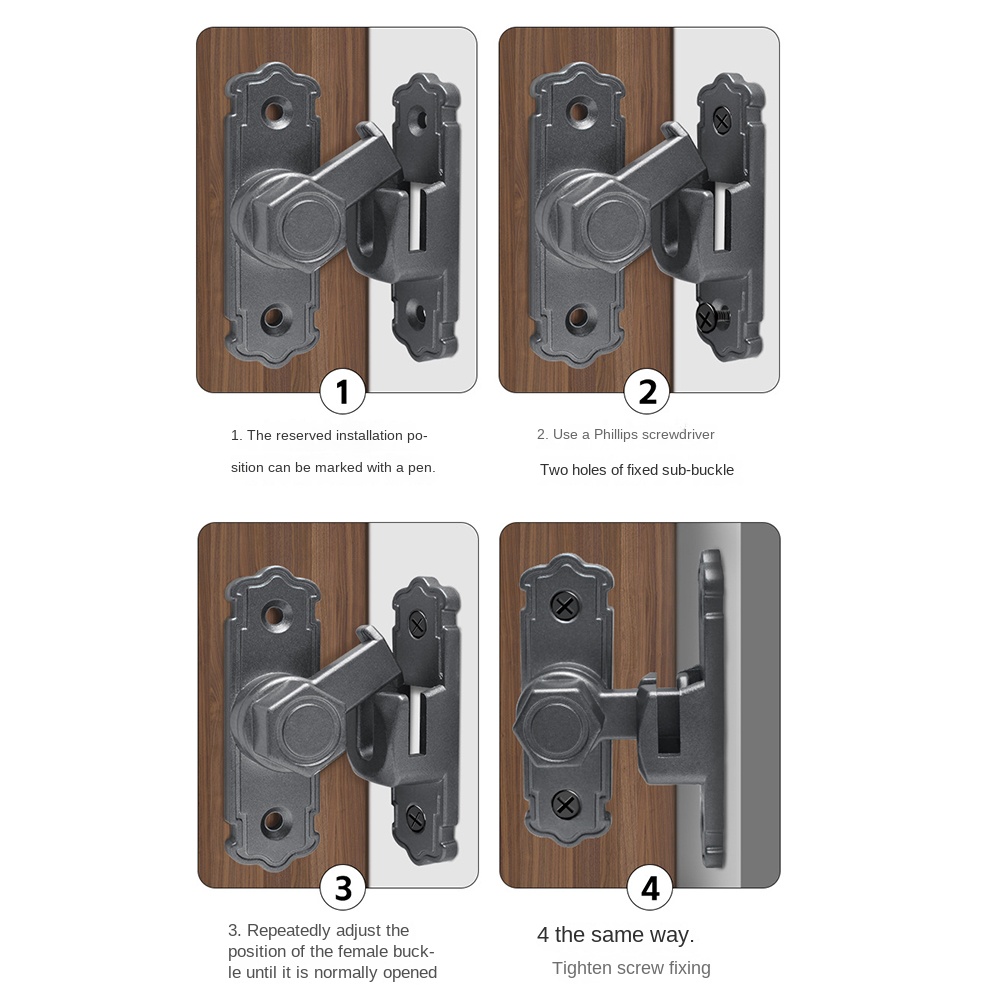 1

1. The reserved installation position can be marked with a pen.

2

2. Use a Phillips screwdriver

Two holes of fixed sub-buckle

3

3. Repeatedly adjust the position of the female buckle until it is normally opened

4

4 the same way.

Tighten screw fixing