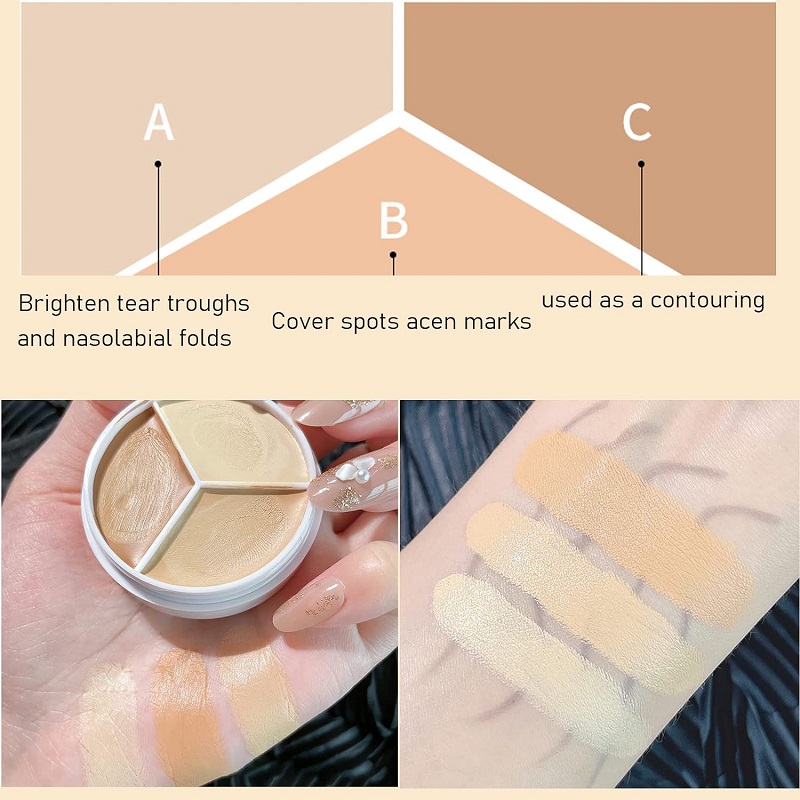 A

B

C

Brighten tear troughs and nasolabial folds

Cover spots acen marks

used as a contouring