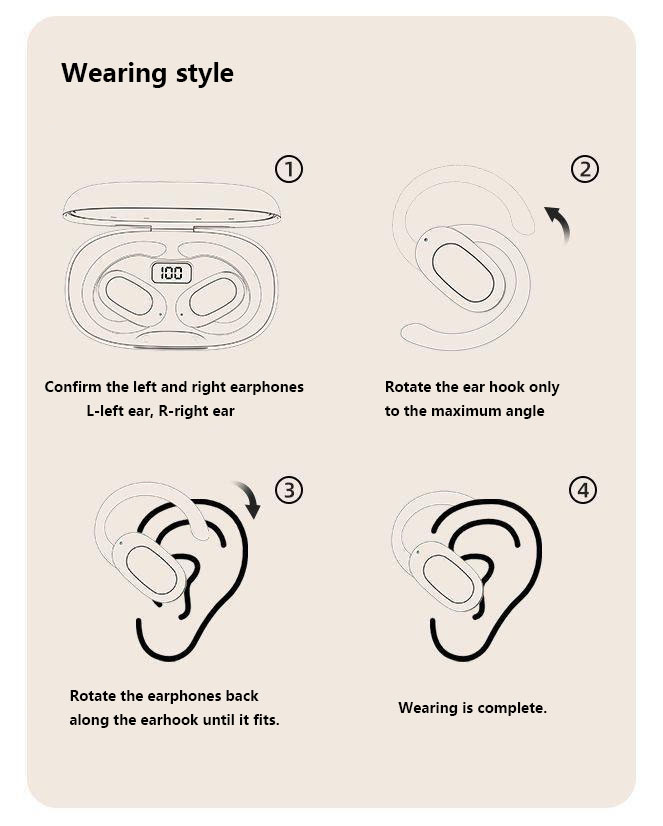 Wearing style

①

100

Confirm the left and right earphones
L-left ear, R-right ear

②

Rotate the ear hook only
to the maximum angle

③

Rotate the earphones back
along the earhook until it fits.

④

Wearing is complete.