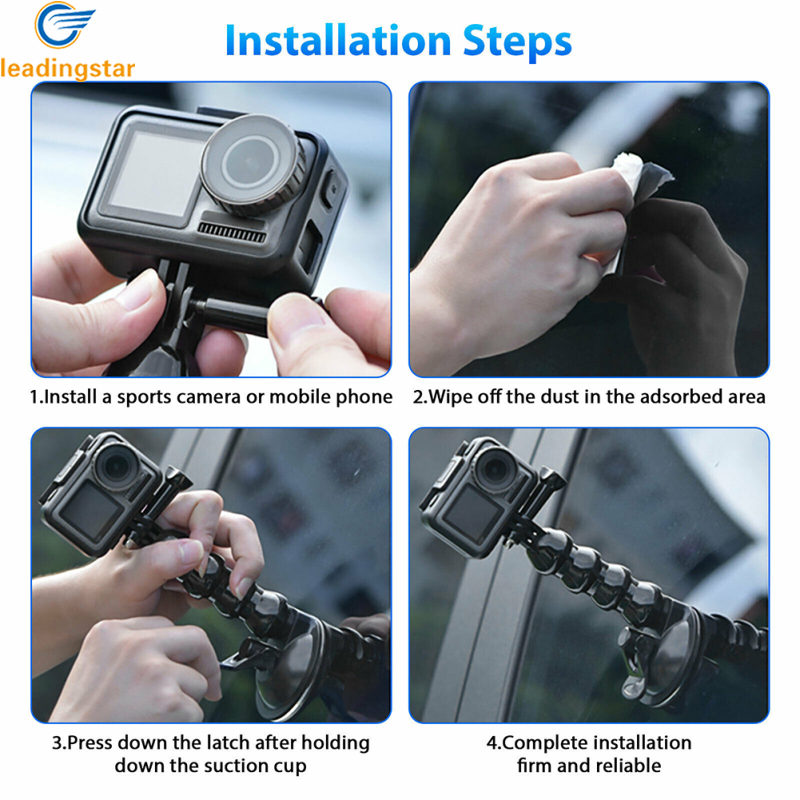 leadingstar

Installation Steps

1.Install a sports camera or mobile phone

2.Wipe off the dust in the adsorbed area

3.Press down the latch after holding down the suction cup

4.Complete installation firm and reliable