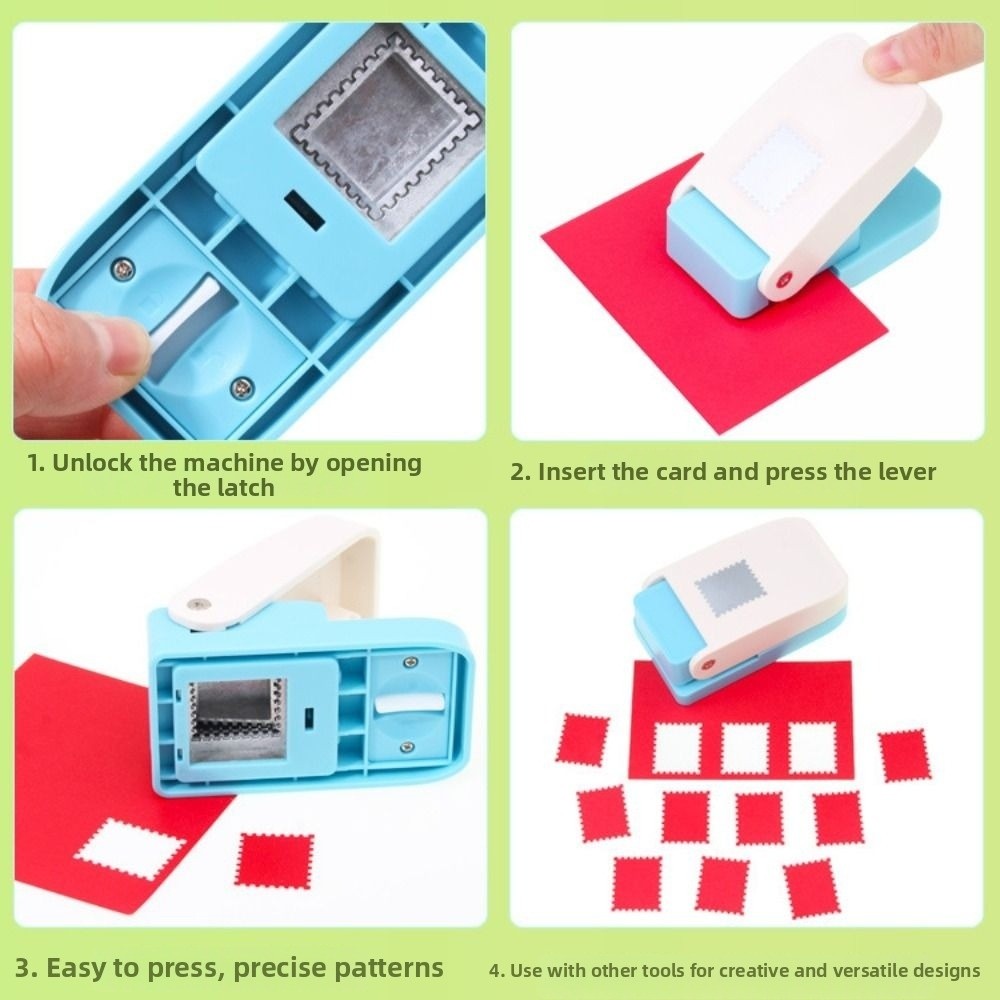 1. Unlock the machine by opening the latch

2. Insert the card and press the lever

3. Easy to press, precise patterns

4. Use with other tools for creative and versatile designs