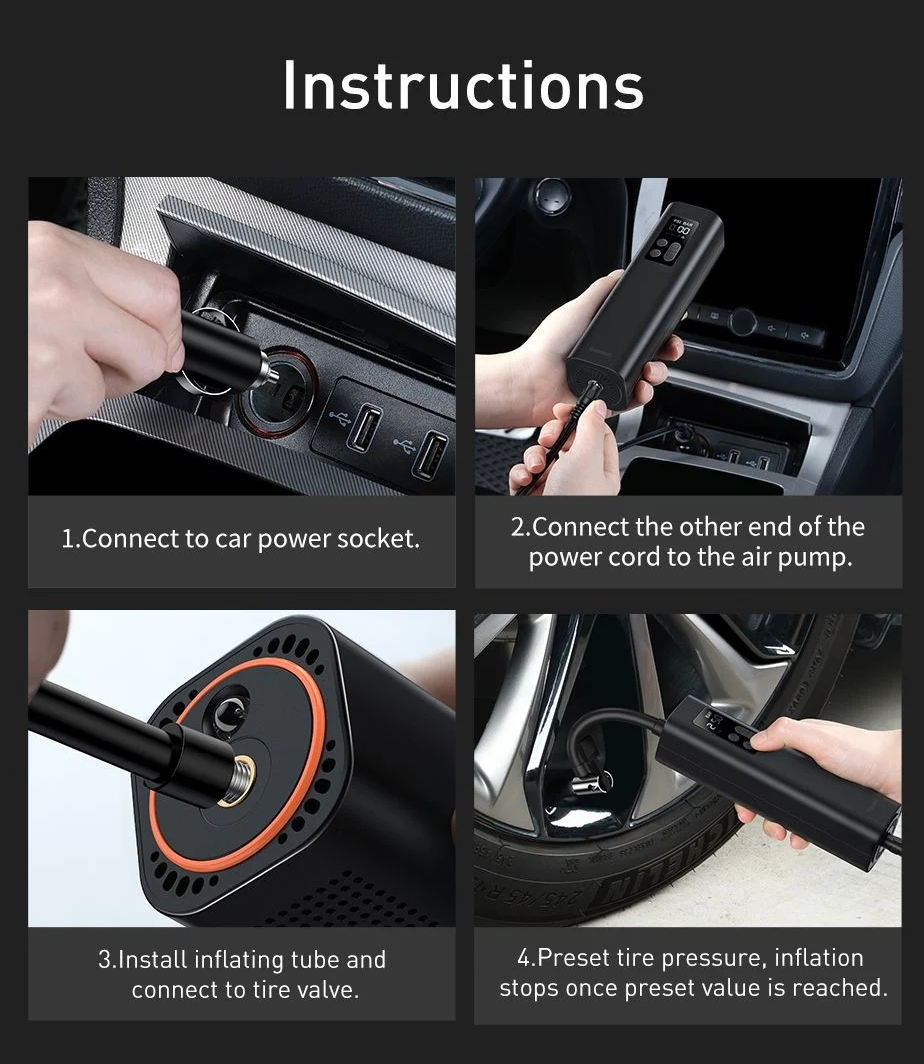 Instructions

1.Connect to car power socket.

2.Connect the other end of the power cord to the air pump.

3.Install inflating tube and connect to tire valve.

4.Preset tire pressure, inflation stops once preset value is reached.