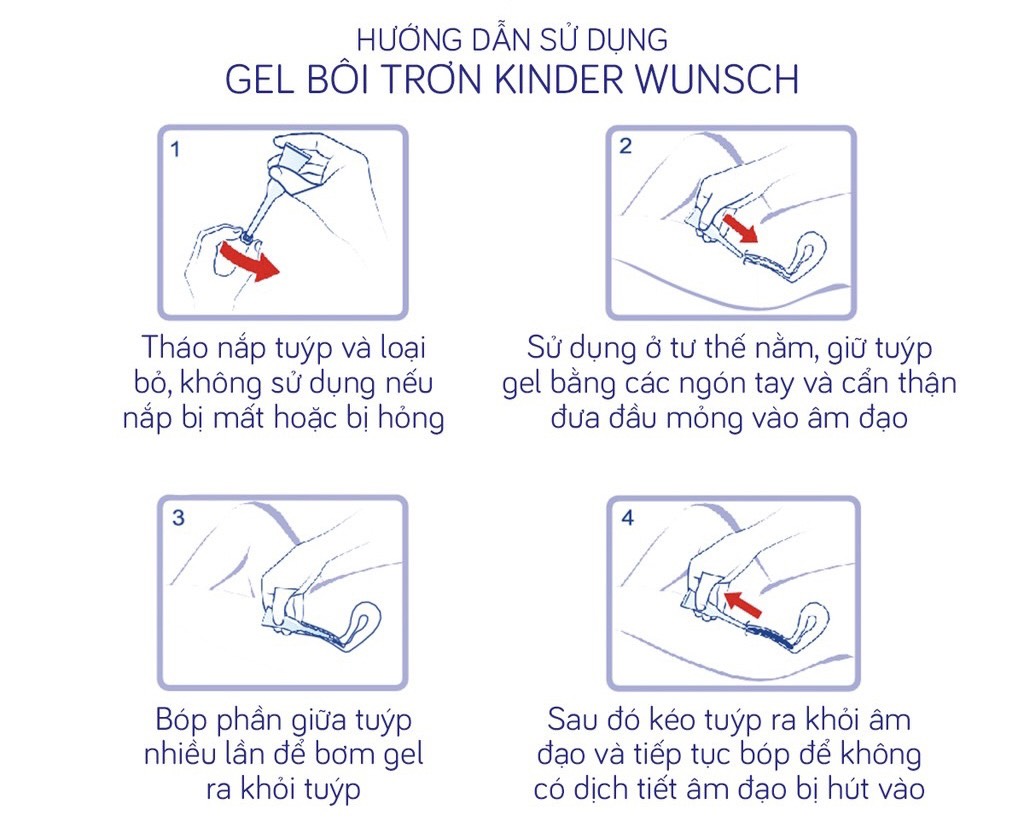 HƯỚNG DẪN SỬ DỤNG
GEL BÔI TRƠN KINDER WUNSCH

1

Tháo nắp tuýp và loại bỏ, không sử dụng nếu nắp bị mất hoặc bị hỏng

2

Sử dụng ở tư thế nằm, giữ tuýp gel bằng các ngón tay và cẩn thận đưa đầu mỏng vào âm đạo

3

Bóp phần giữa tuýp nhiều lần để bơm gel ra khỏi tuýp

4

Sau đó kéo tuýp ra khỏi âm đạo và tiếp tục bóp để không có dịch tiết âm đạo bị hút vào