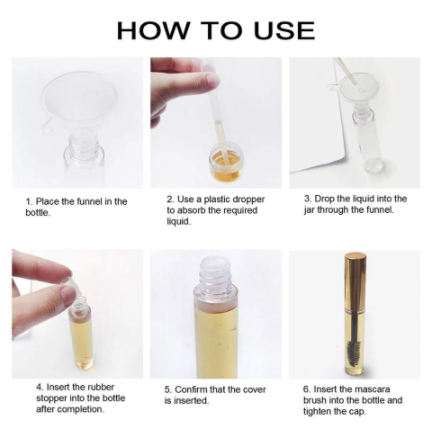 HOW TO USE

1. Place the funnel in the bottle.

2. Use a plastic dropper to absorb the required liquid.

3. Drop the liquid into the jar through the funnel.

4. Insert the rubber stopper into the bottle after completion.

5. Confirm that the cover is inserted.

6. Insert the mascara brush into the bottle and tighten the cap.