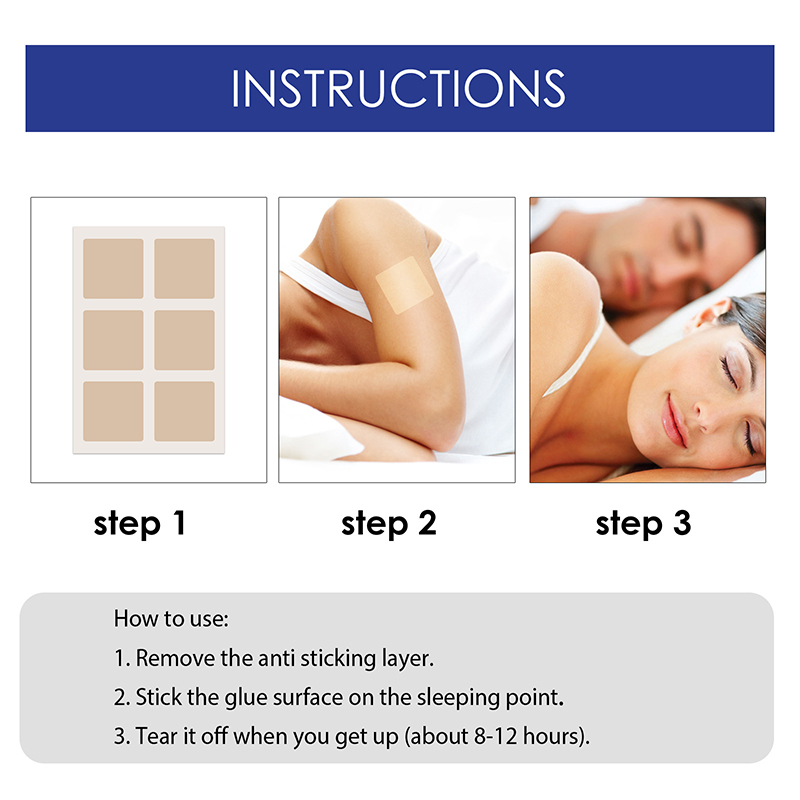 INSTRUCTIONS

step 1

step 2

step 3

How to use:

1. Remove the anti sticking layer.

2. Stick the glue surface on the sleeping point.

3. Tear it off when you get up (about 8-12 hours).