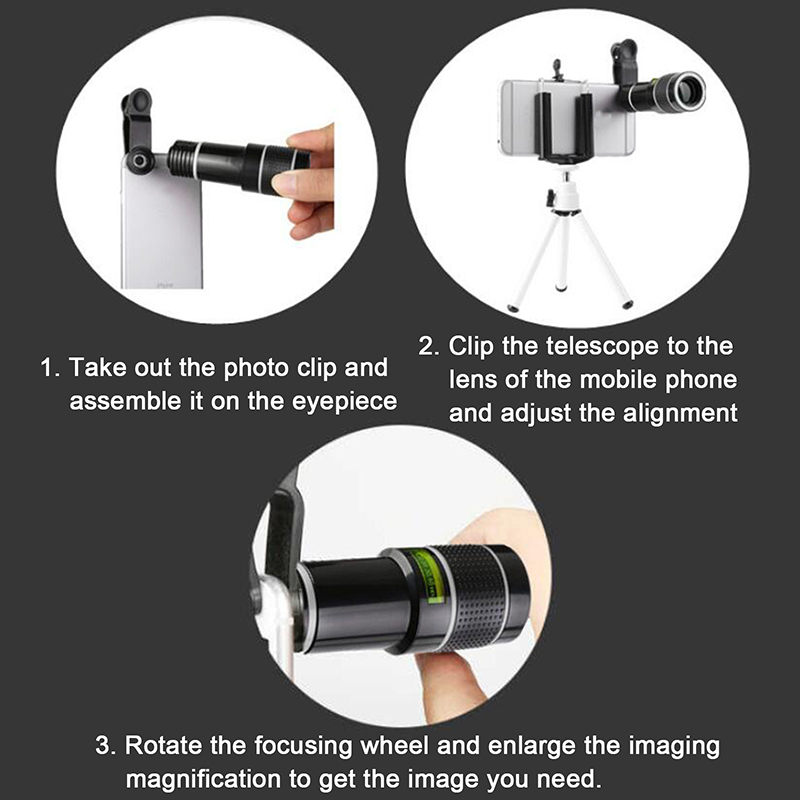 1. Take out the photo clip and assemble it on the eyepiece

2. Clip the telescope to the lens of the mobile phone and adjust the alignment

3. Rotate the focusing wheel and enlarge the imaging magnification to get the image you need.