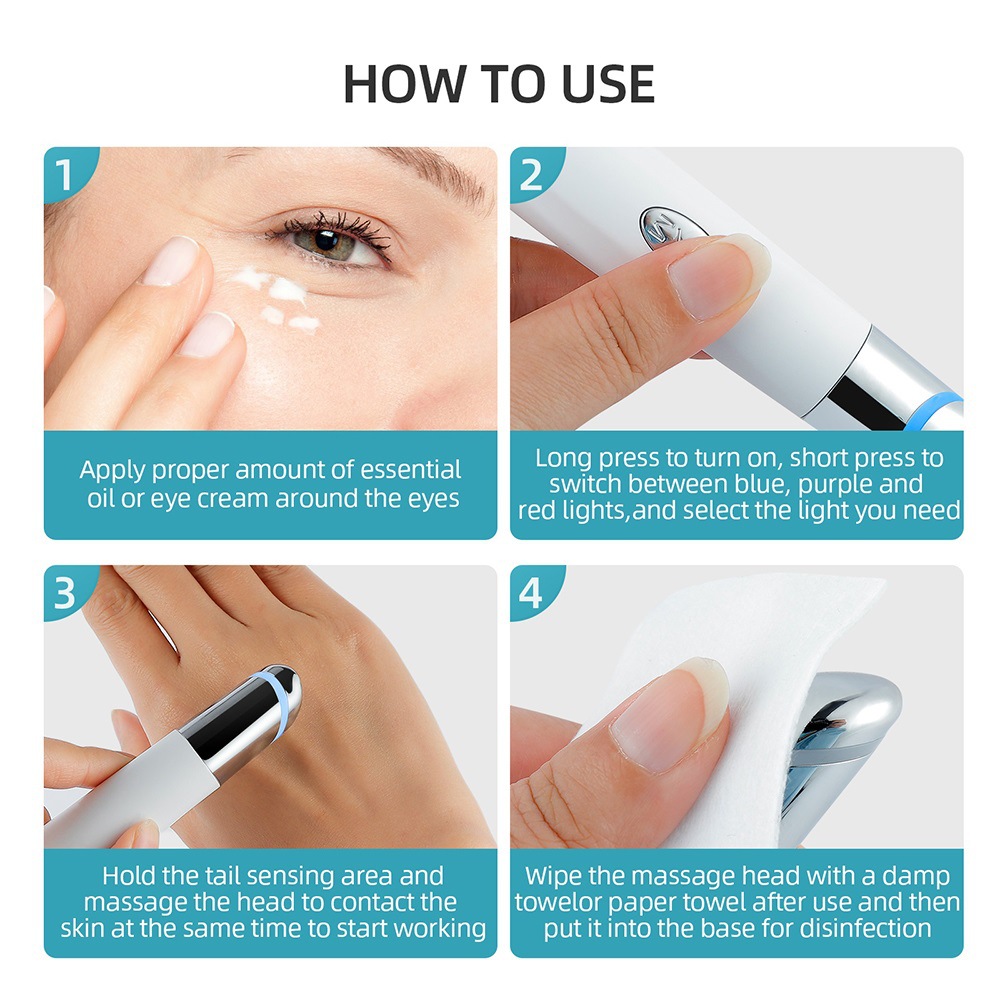 HOW TO USE

1

Apply proper amount of essential oil or eye cream around the eyes

2

Long press to turn on, short press to switch between blue, purple and red lights,and select the light you need

3

Hold the tail sensing area and massage the head to contact the skin at the same time to start working

4

Wipe the massage head with a damp towelor paper towel after use and then put it into the base for disinfection