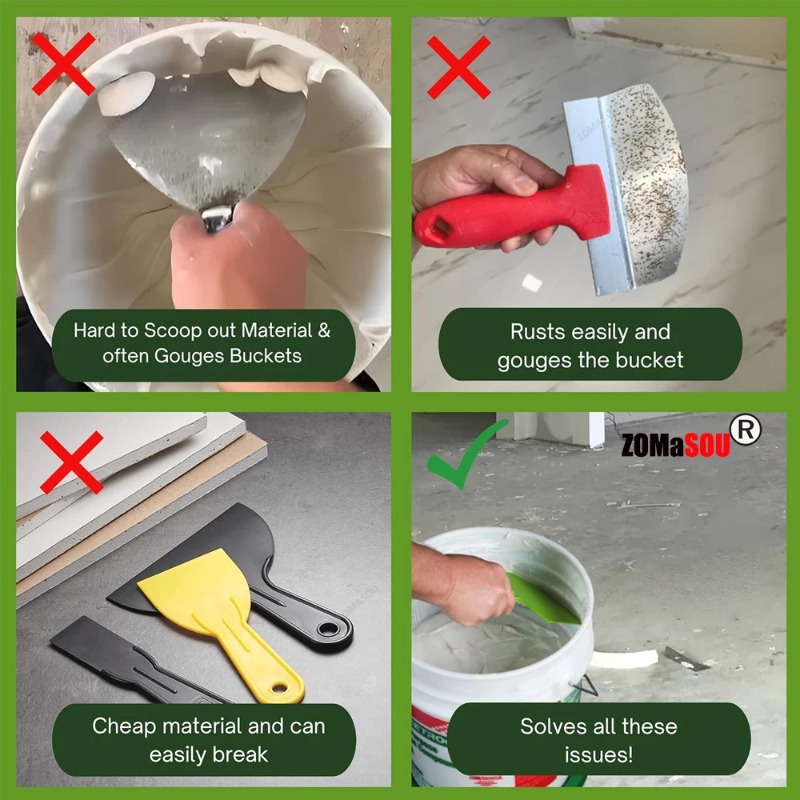 Hard to Scoop out Material & often Gouges Buckets

Rusts easily and gouges the bucket

Cheap material and can easily break

ZOMaSOU®

Solves all these issues!