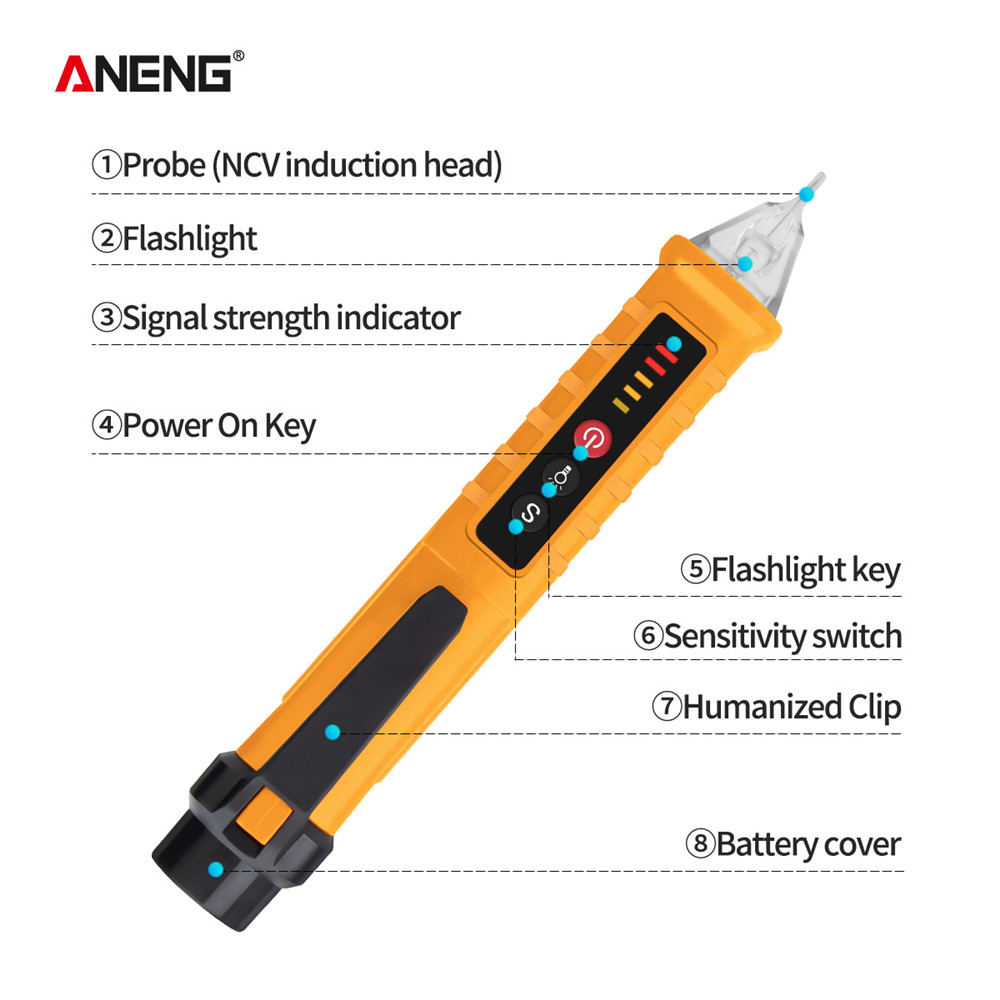 ANENG®

①Probe (NCV induction head)

②Flashlight

③Signal strength indicator

④Power On Key

S

⑤Flashlight key

⑥Sensitivity switch

⑦Humanized Clip

⑧Battery cover