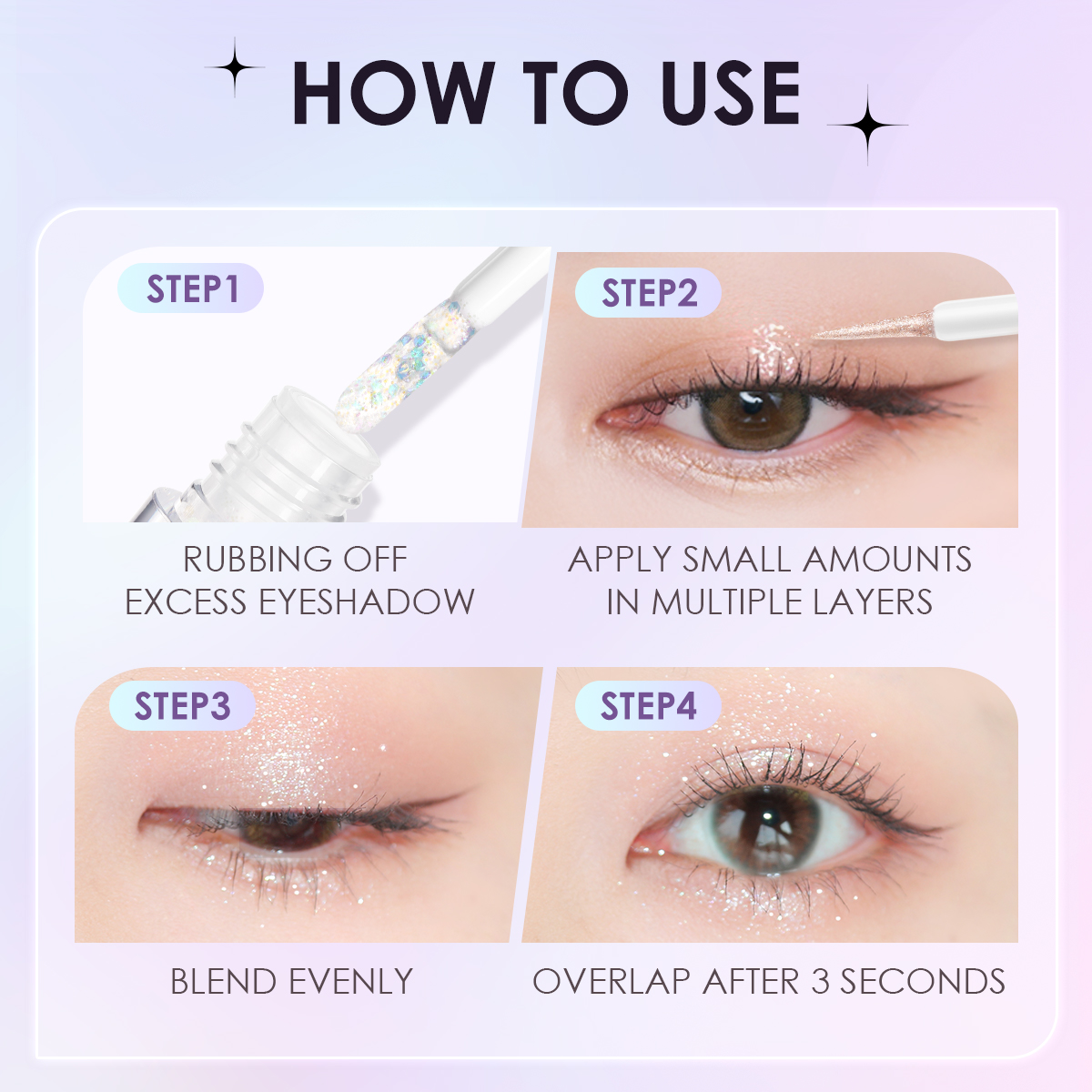 HOW TO USE

STEP1

RUBBING OFF EXCESS EYESHADOW

STEP2

APPLY SMALL AMOUNTS IN MULTIPLE LAYERS

STEP3

BLEND EVENLY

STEP4

OVERLAP AFTER 3 SECONDS