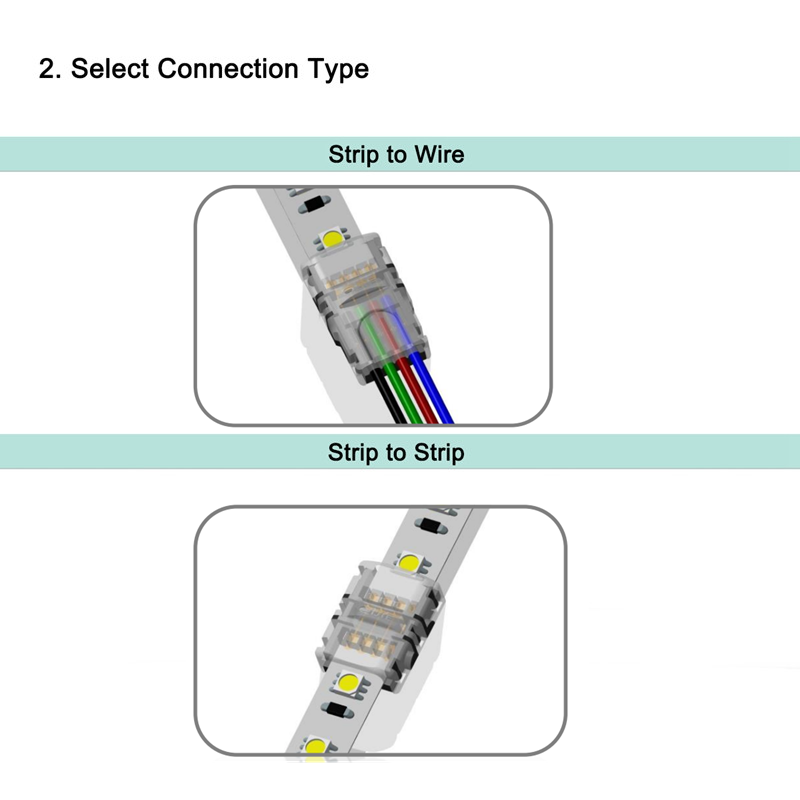 2. Select Connection Type

Strip to Wire

Strip to Strip