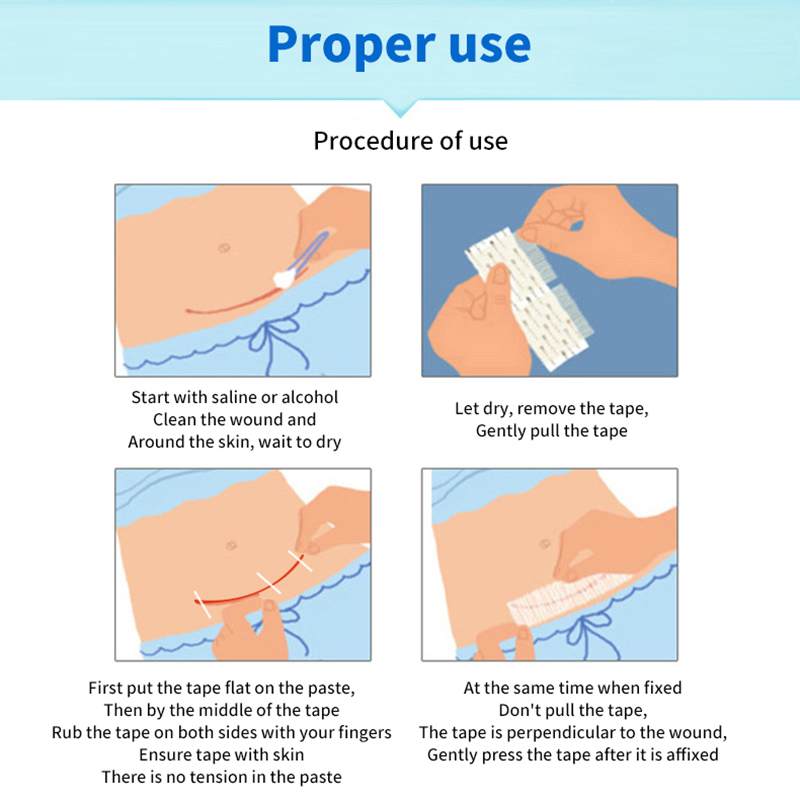 Proper use

Procedure of use

Start with saline or alcohol
Clean the wound and
Around the skin, wait to dry

Let dry, remove the tape,
Gently pull the tape

First put the tape flat on the paste,
Then by the middle of the tape
Rub the tape on both sides with your fingers
Ensure tape with skin
There is no tension in the paste

At the same time when fixed
Don't pull the tape,
The tape is perpendicular to the wound,
Gently press the tape after it is affixed