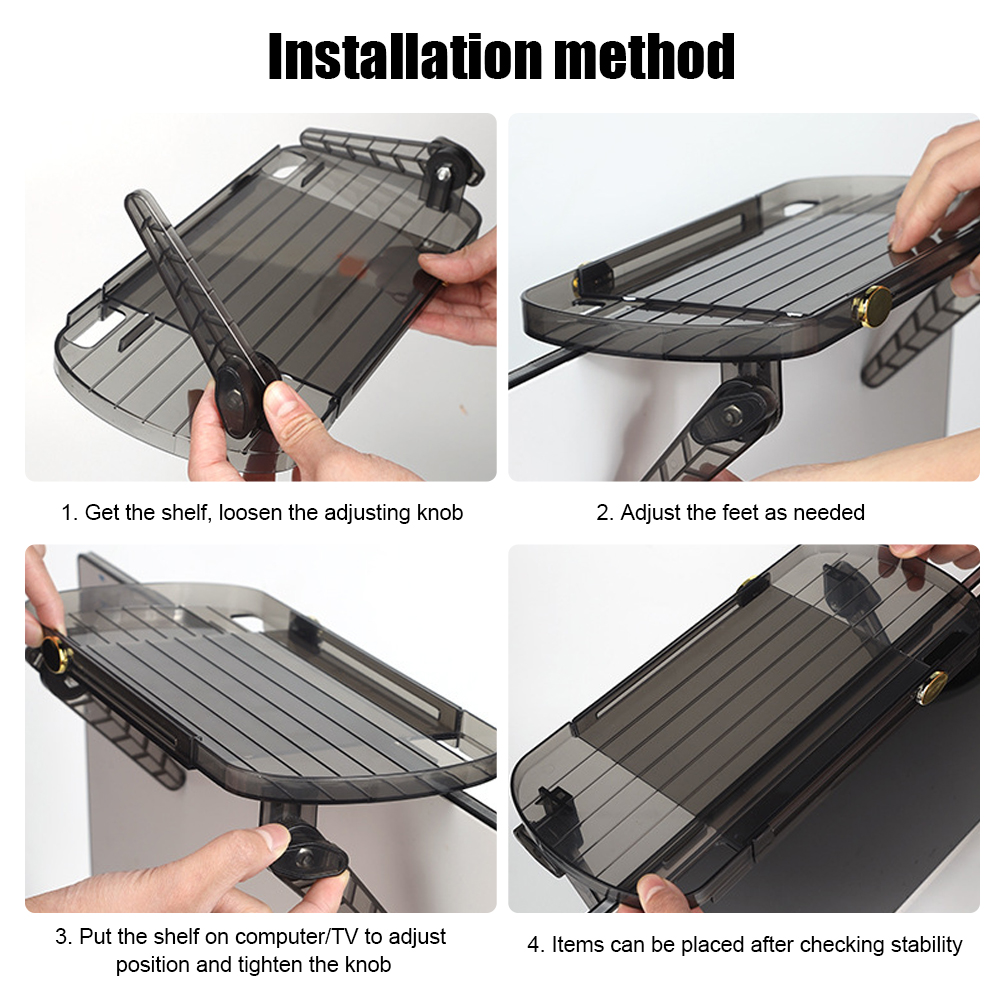 Installation method

1. Get the shelf, loosen the adjusting knob

2. Adjust the feet as needed

3. Put the shelf on computer/TV to adjust position and tighten the knob

4. Items can be placed after checking stability