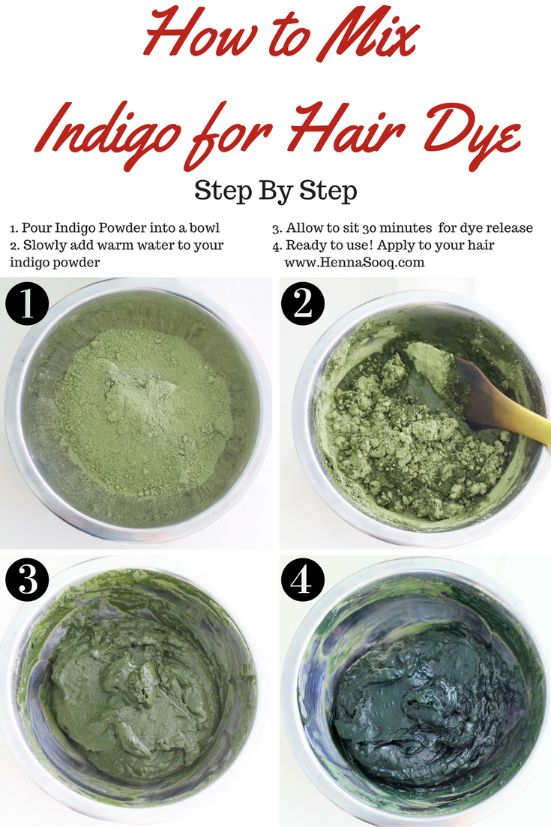 How to Mix
Indigo for Hair Dye

Step By Step

1. Pour Indigo Powder into a bowl
2. Slowly add warm water to your indigo powder

3. Allow to sit 30 minutes for dye release
4. Ready to use! Apply to your hair
www.HennaSooq.com

1

2

3

4