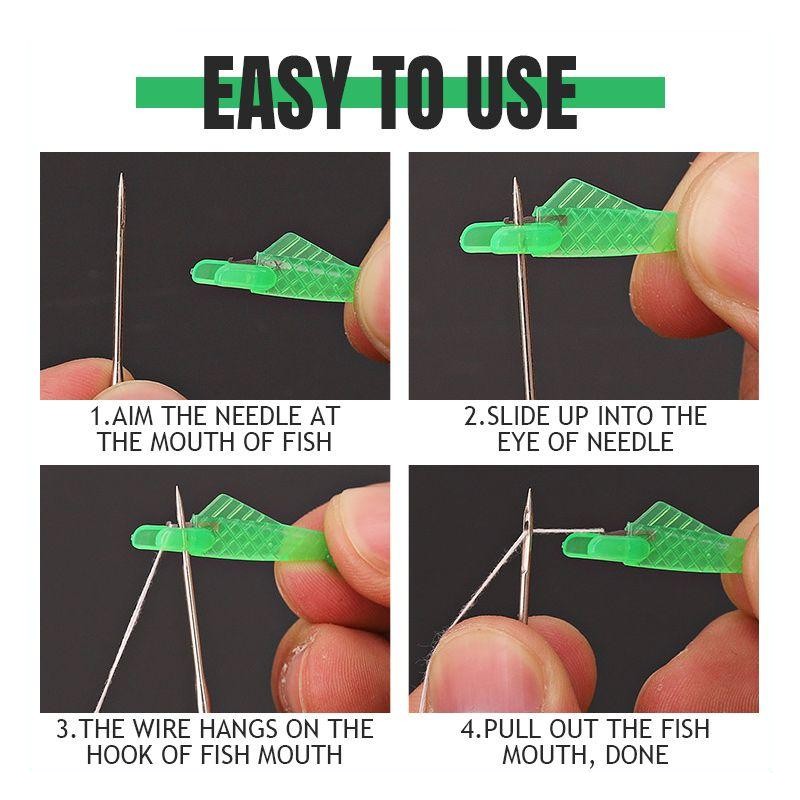 EASY TO USE

1.AIM THE NEEDLE AT THE MOUTH OF FISH

2.SLIDE UP INTO THE EYE OF NEEDLE

3.THE WIRE HANGS ON THE HOOK OF FISH MOUTH

4.PULL OUT THE FISH MOUTH, DONE