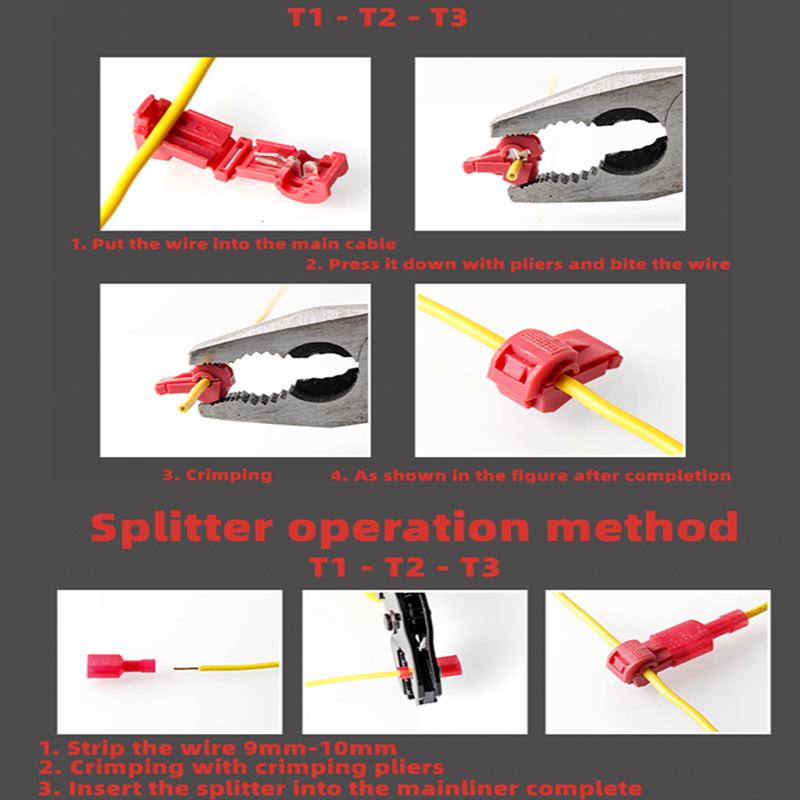 T1 - T2 - T3

1. Put the wire into the main cable

2. Press it down with pliers and bite the wire

3. Crimping

4. As shown in the figure after completion

Splitter operation method

T1 - T2 - T3

1. Strip the wire 9mm-10mm
2. Crimping with crimping pliers
3. Insert the splitter into the mainliner complete