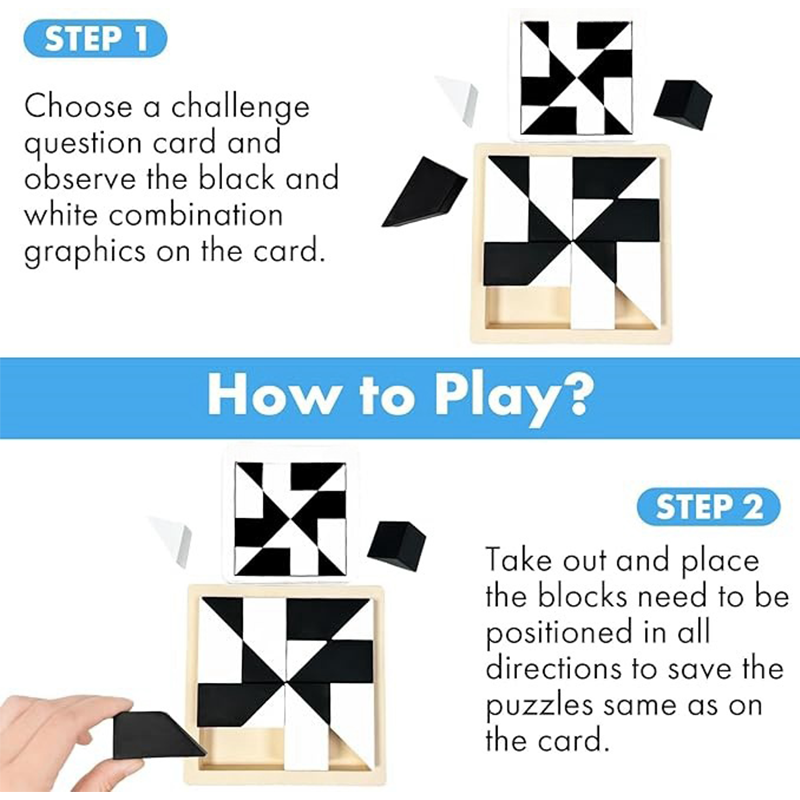 STEP 1

Choose a challenge question card and observe the black and white combination graphics on the card.

How to Play?

STEP 2

Take out and place the blocks need to be positioned in all directions to save the puzzles same as on the card.