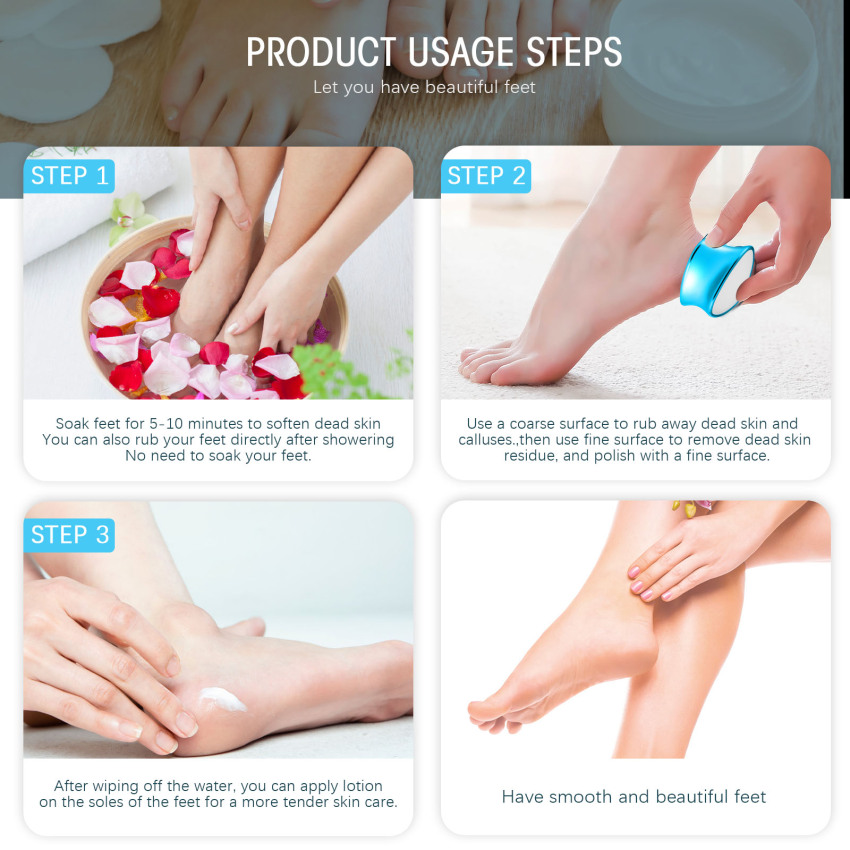 PRODUCT USAGE STEPS
Let you have beautiful feet

STEP 1

Soak feet for 5-10 minutes to soften dead skin
You can also rub your feet directly after showering
No need to soak your feet.

STEP 2

Use a coarse surface to rub away dead skin and calluses.,then use fine surface to remove dead skin residue, and polish with a fine surface.

STEP 3

After wiping off the water, you can apply lotion on the soles of the feet for a more tender skin care.

Have smooth and beautiful feet