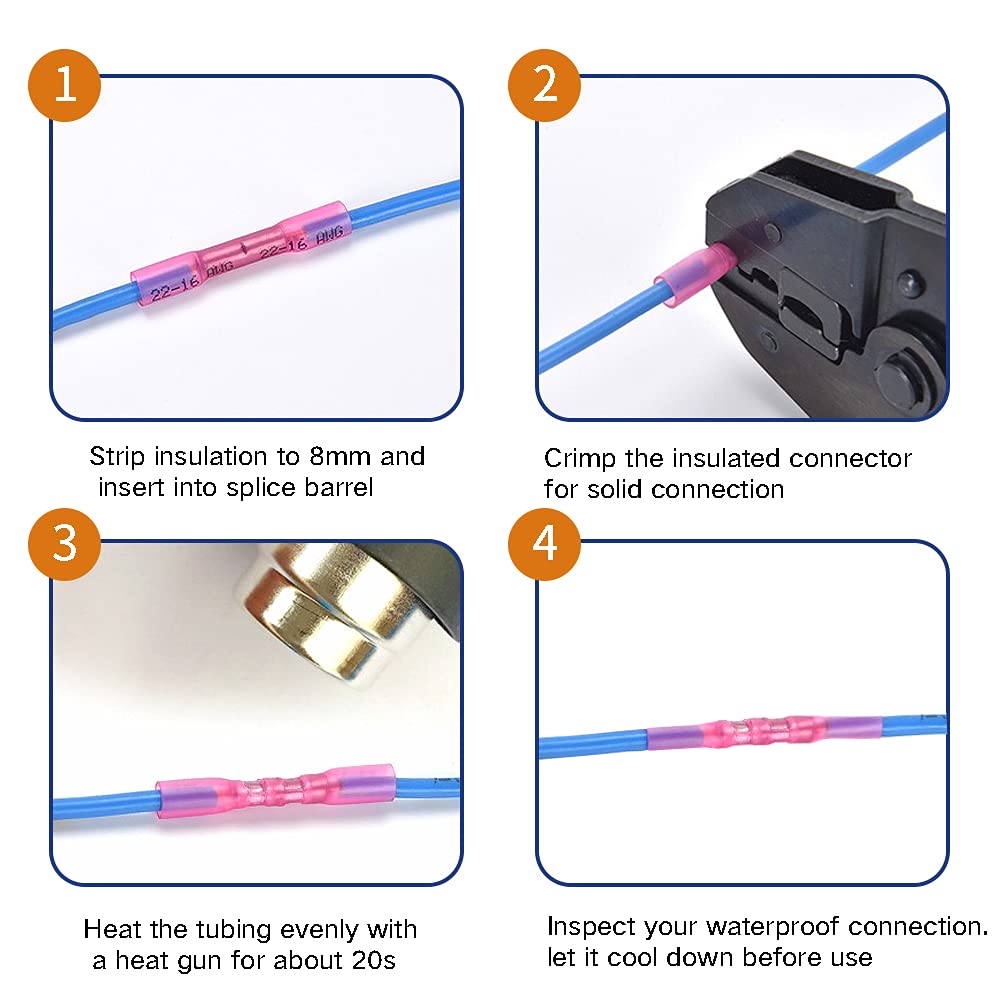 1

22-16 AWG 22-16 AWG

Strip insulation to 8mm and insert into splice barrel

2

Crimp the insulated connector for solid connection

3

Heat the tubing evenly with a heat gun for about 20s

4

Inspect your waterproof connection. let it cool down before use