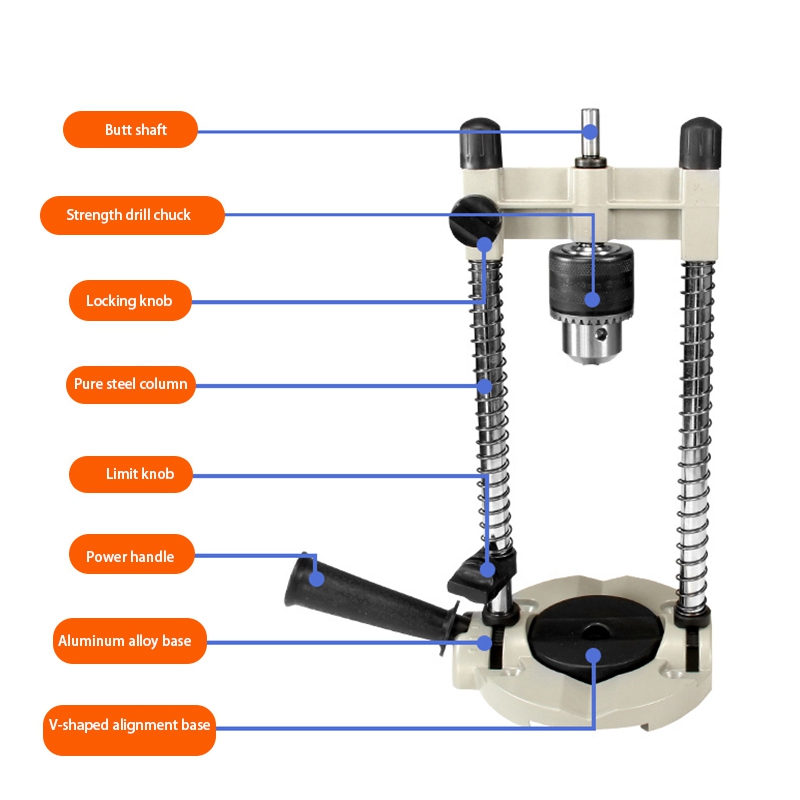 Butt shaft

Strength drill chuck

Locking knob

Pure steel column

Limit knob

Power handle

Aluminum alloy base

V-shaped alignment base