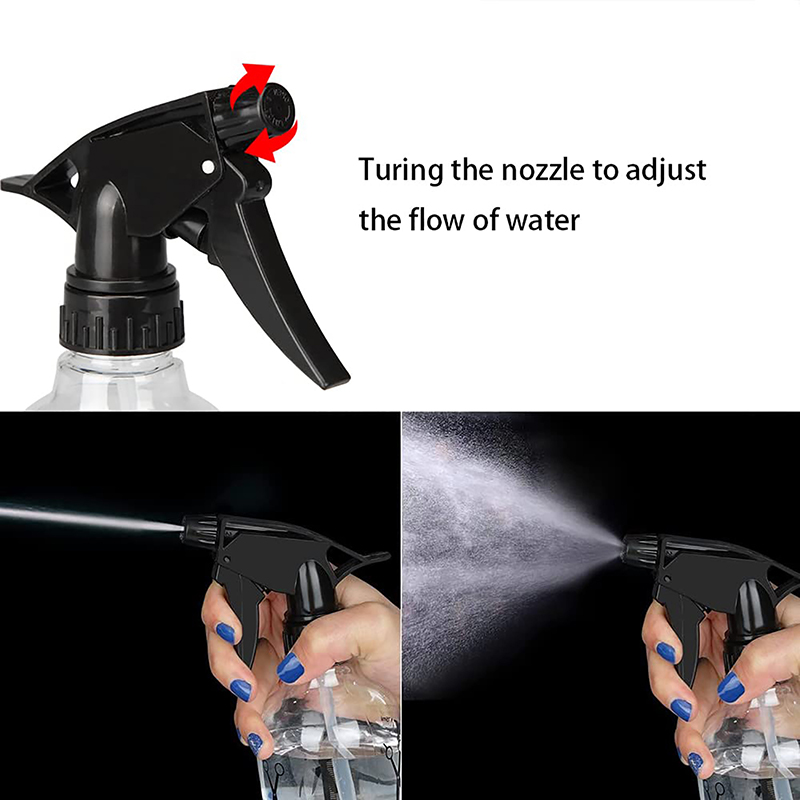 Turing the nozzle to adjust the flow of water