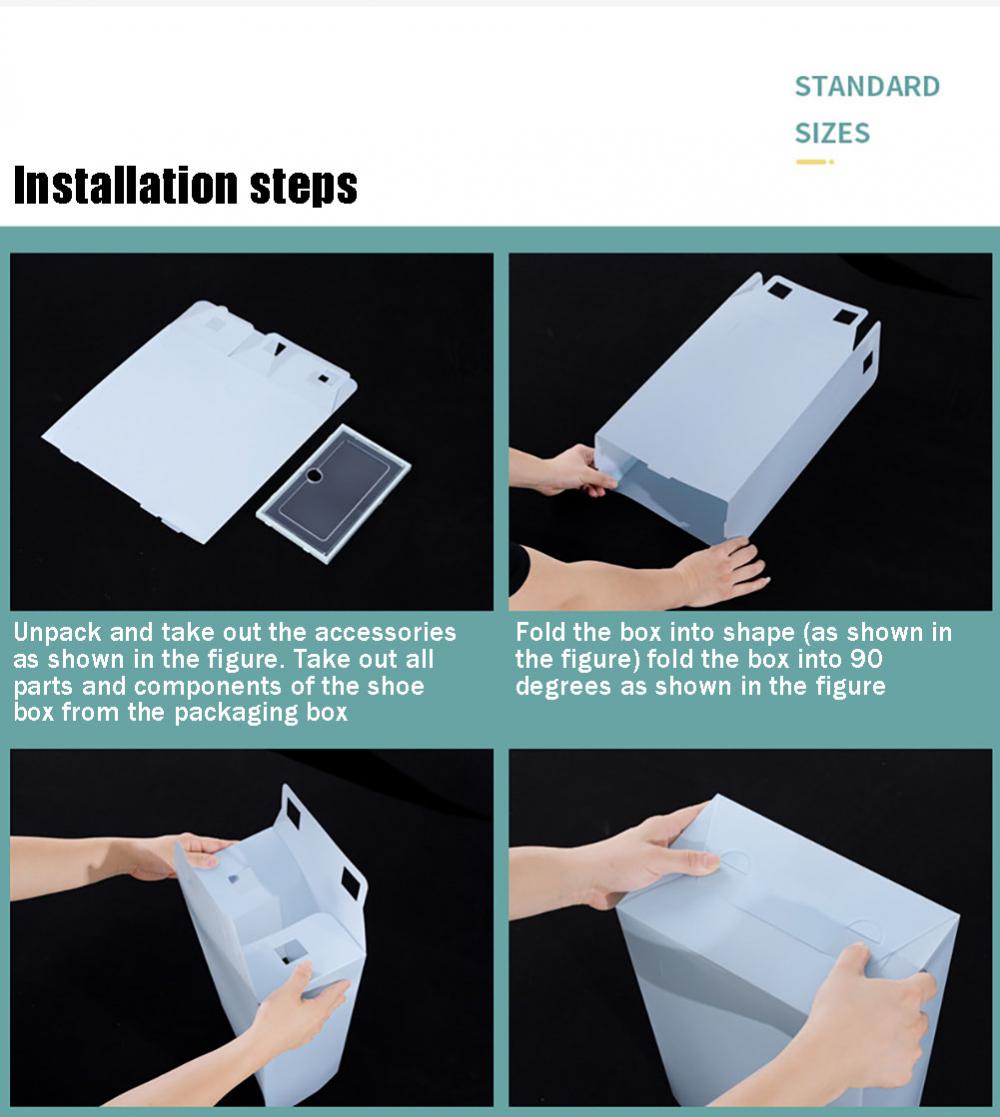 STANDARD SIZES

Installation steps

Unpack and take out the accessories as shown in the figure. Take out all parts and components of the shoe box from the packaging box

Fold the box into shape (as shown in the figure) fold the box into 90 degrees as shown in the figure