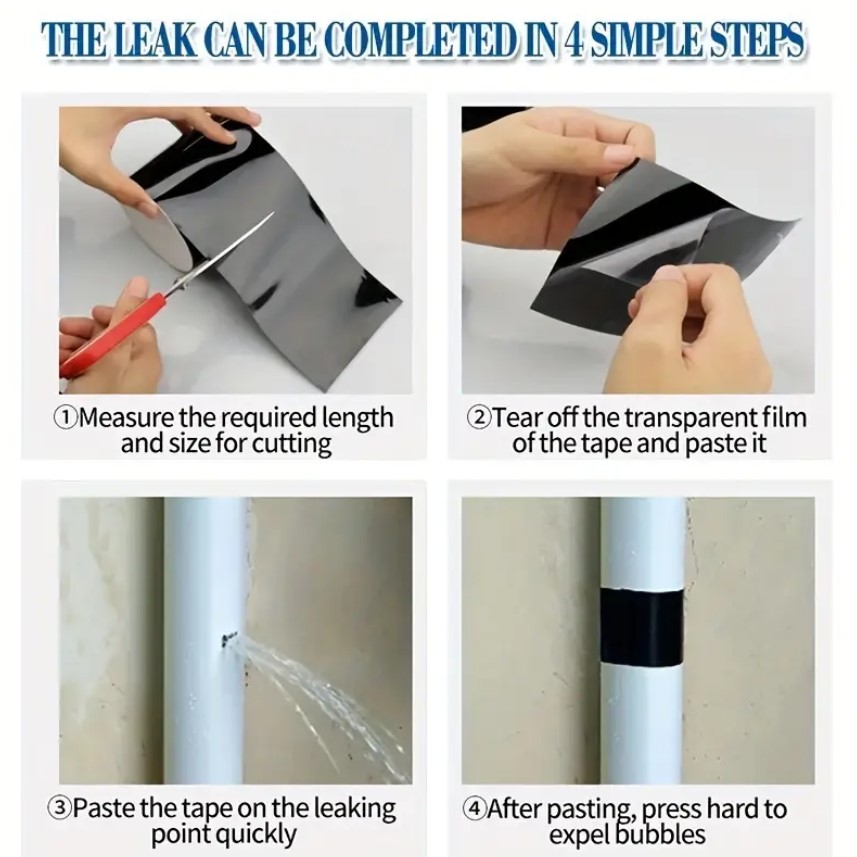 THE LEAK CAN BE COMPLETED IN 4 SIMPLE STEPS

①Measure the required length and size for cutting

②Tear off the transparent film of the tape and paste it

③Paste the tape on the leaking point quickly

④After pasting, press hard to expel bubbles