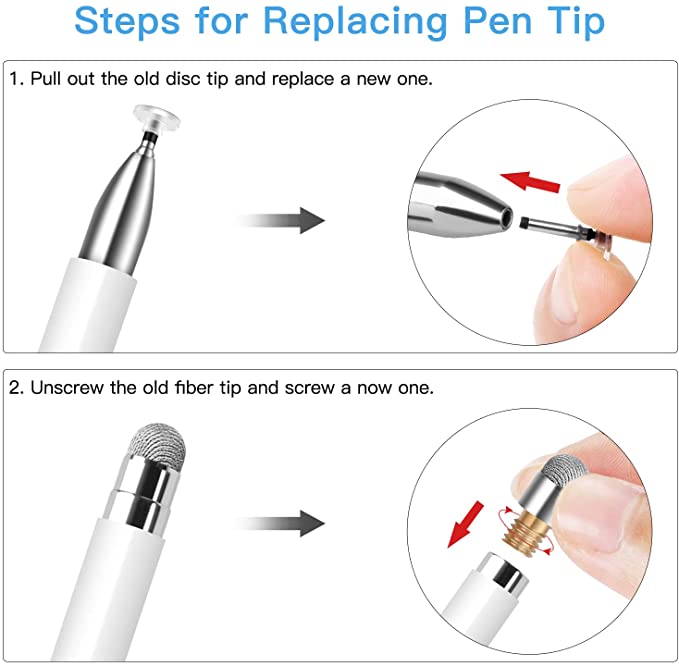 Steps for Replacing Pen Tip

1. Pull out the old disc tip and replace a new one.

2. Unscrew the old fiber tip and screw a now one.