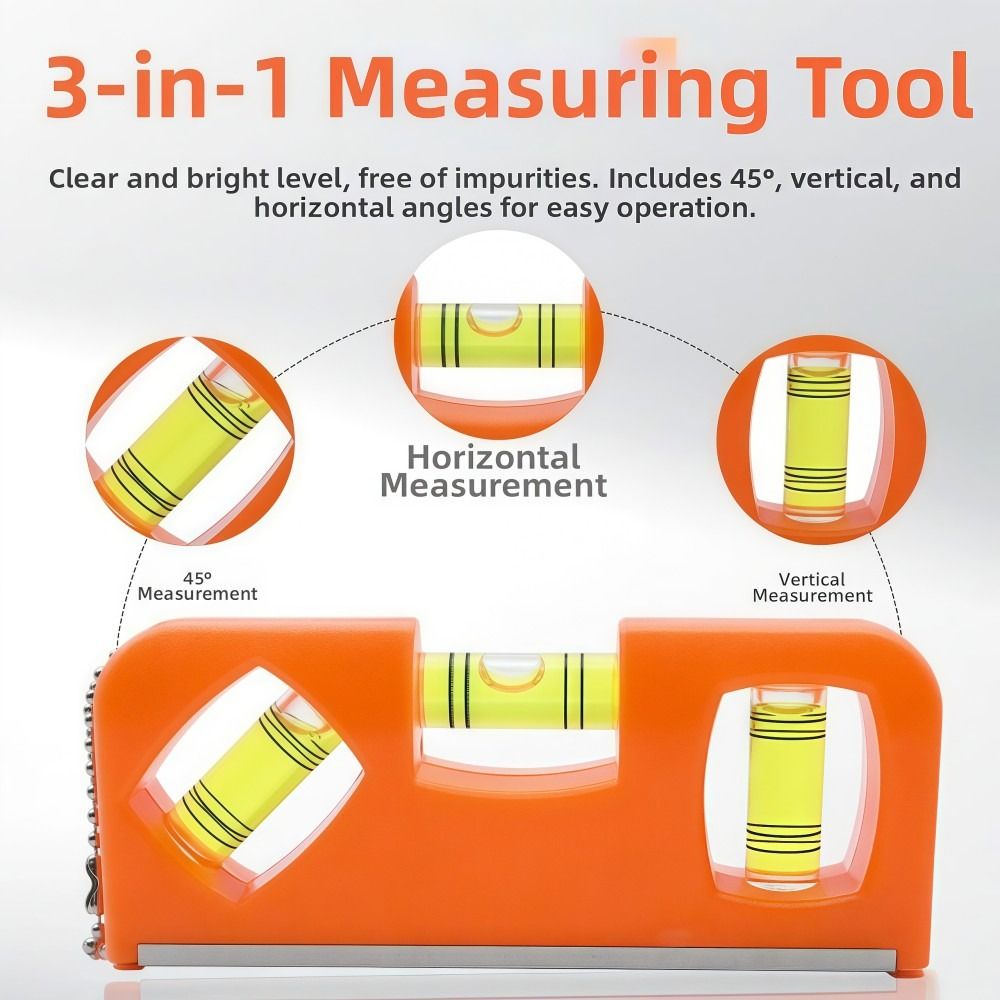 3-in-1 Measuring Tool

Clear and bright level, free of impurities. Includes 45°, vertical, and horizontal angles for easy operation.

Horizontal Measurement

45° Measurement

Vertical Measurement