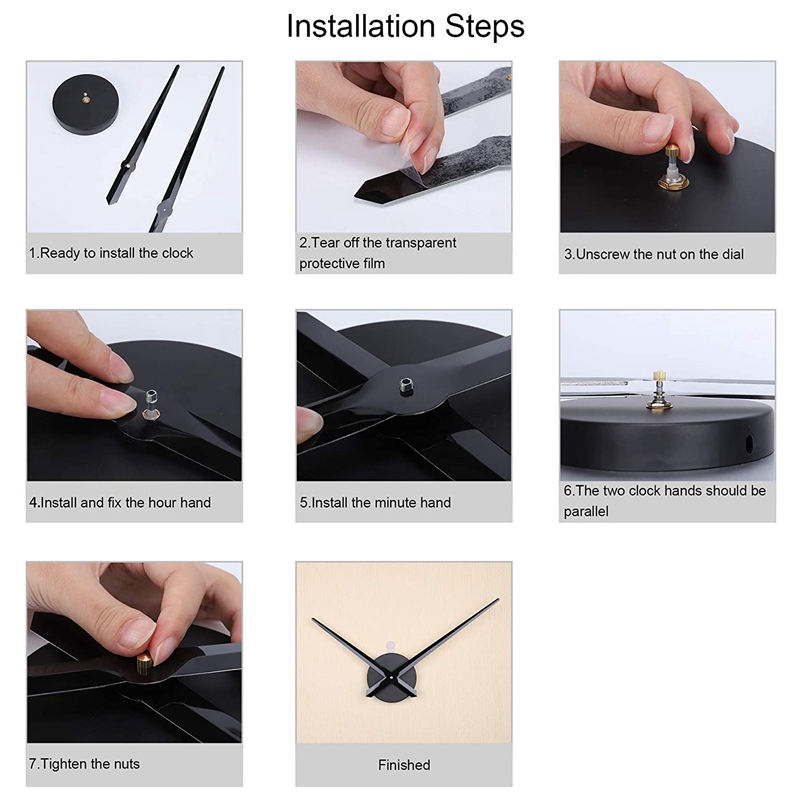 Installation Steps

1.Ready to install the clock

2.Tear off the transparent protective film

3.Unscrew the nut on the dial

4.Install and fix the hour hand

5.Install the minute hand

6.The two clock hands should be parallel

7.Tighten the nuts

Finished