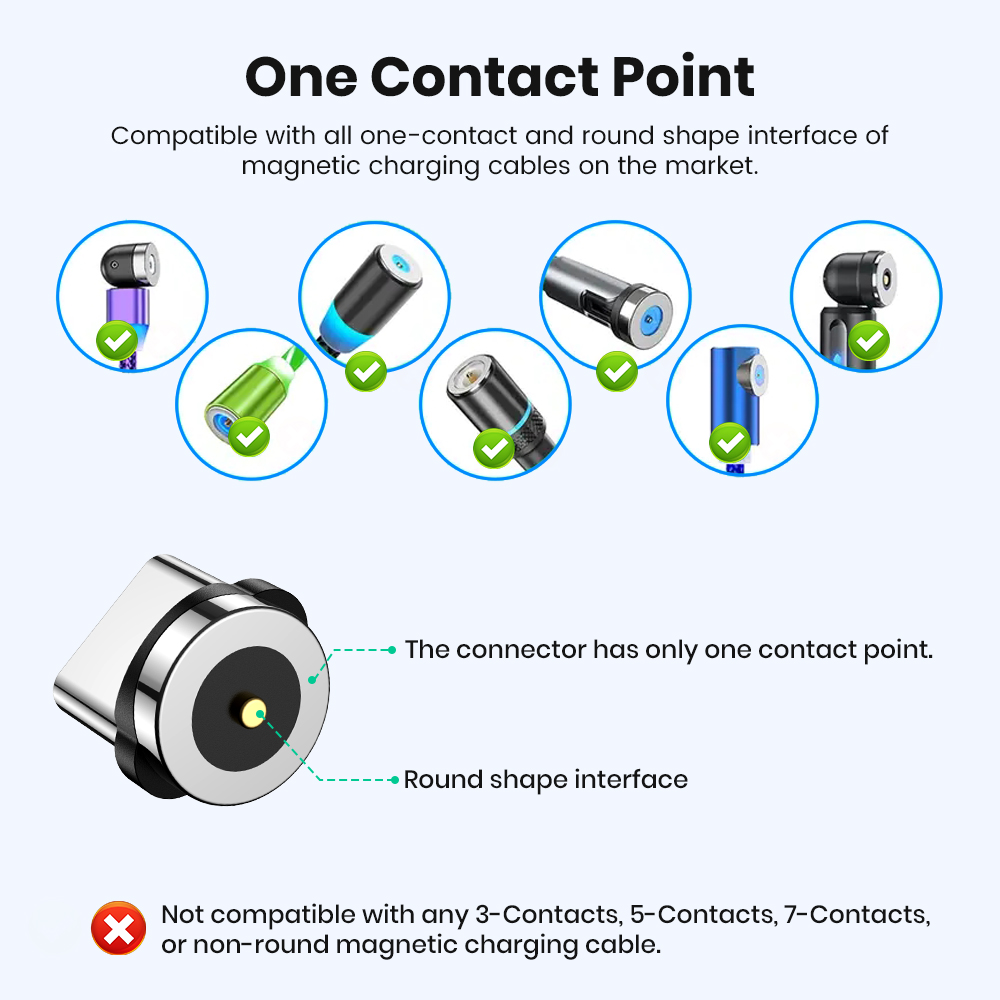 One Contact Point

Compatible with all one-contact and round shape interface of magnetic charging cables on the market.

The connector has only one contact point.

Round shape interface

Not compatible with any 3-Contacts, 5-Contacts, 7-Contacts, or non-round magnetic charging cable.