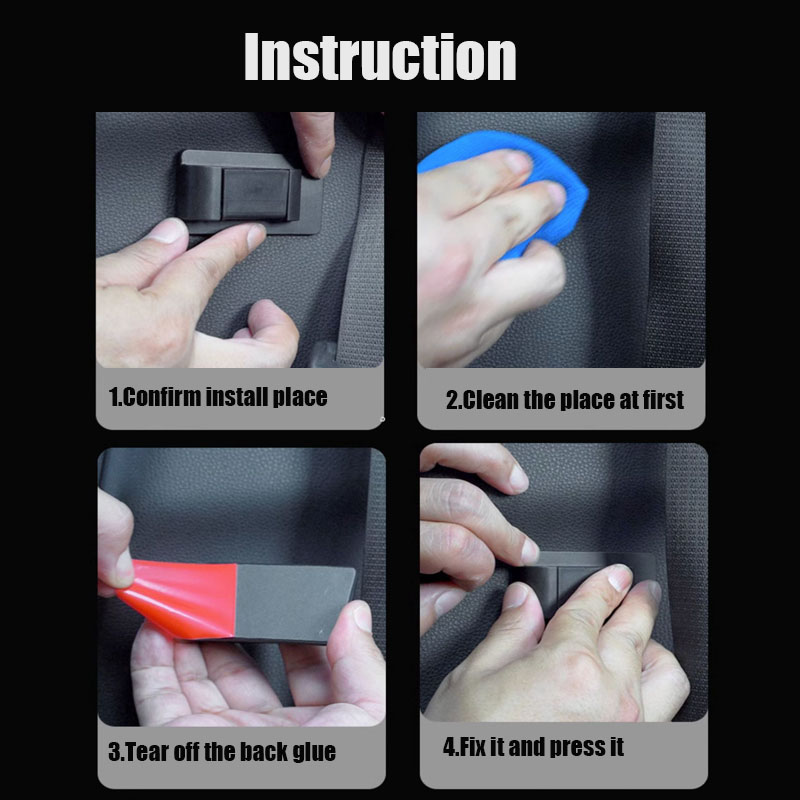 Instruction

1.Confirm install place

2.Clean the place at first

3.Tear off the back glue

4.Fix it and press it