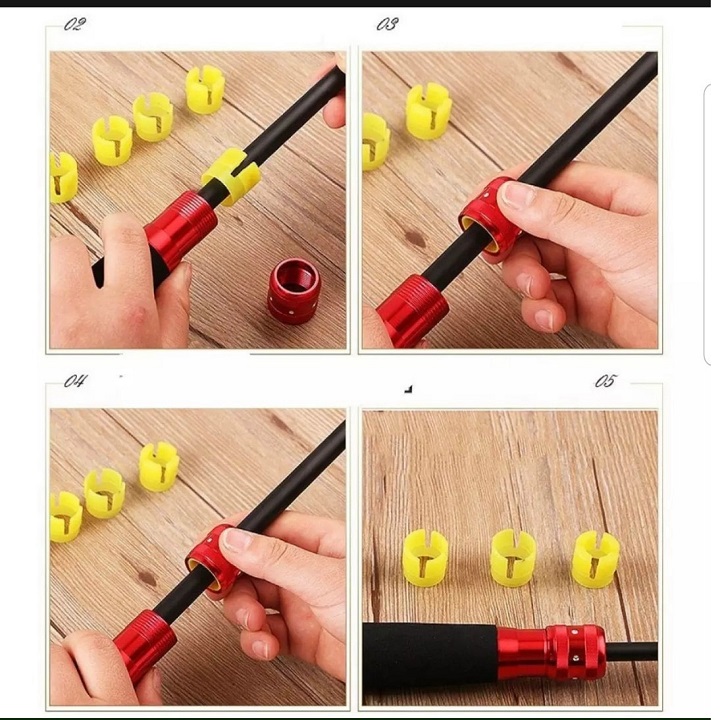 02

03

04

05