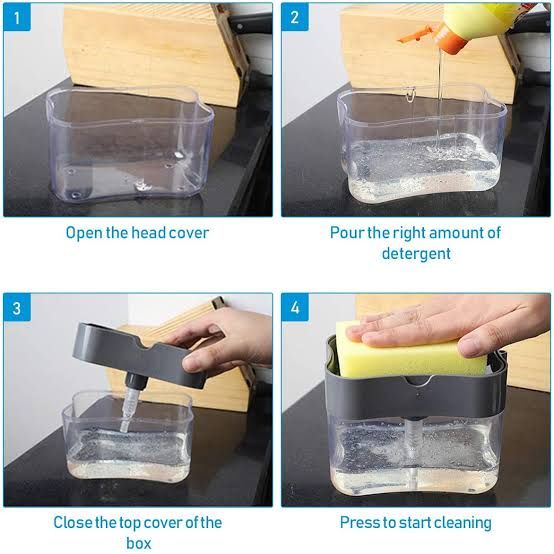 1

Open the head cover

2

Pour the right amount of detergent

3

Close the top cover of the box

4

Press to start cleaning