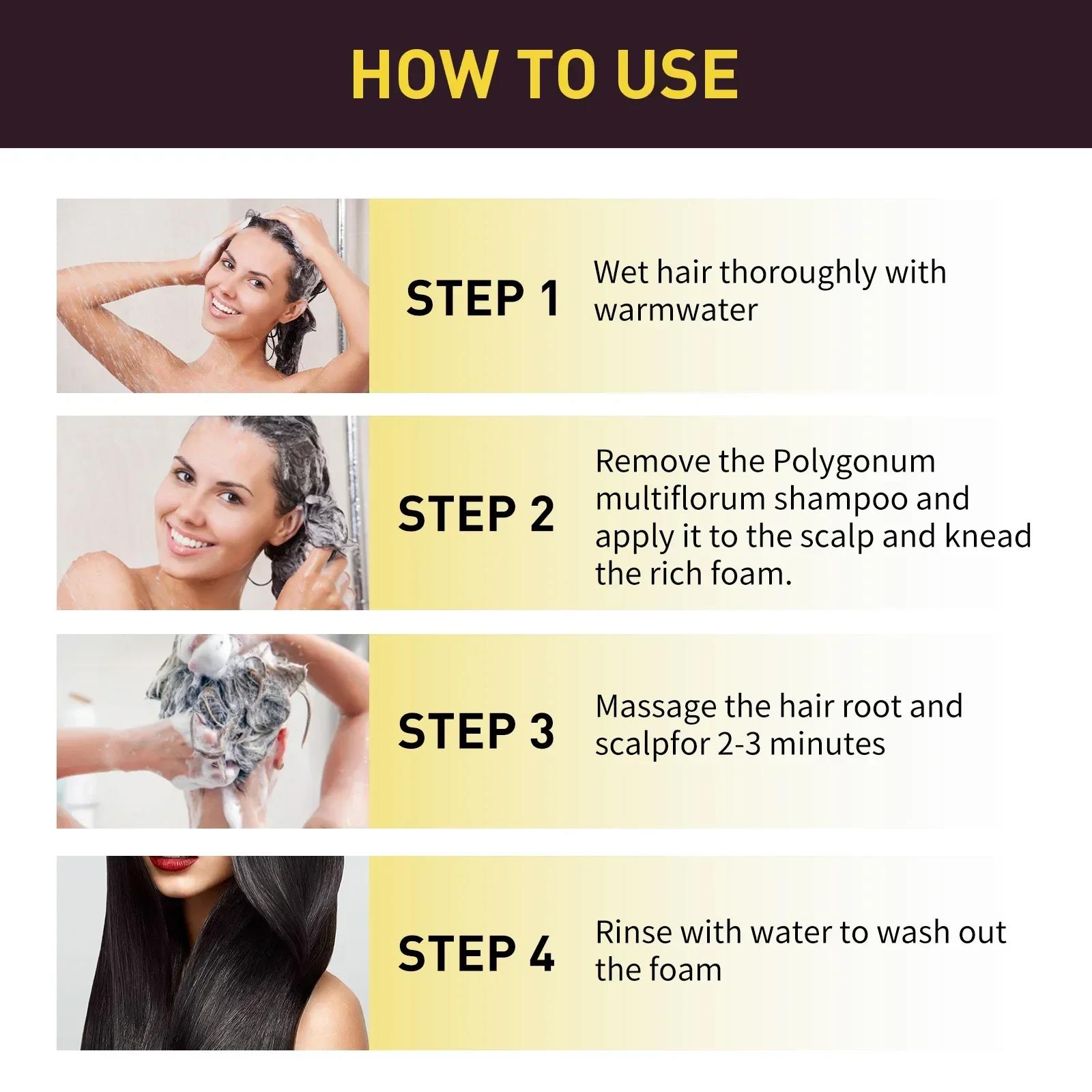 HOW TO USE

STEP 1

Wet hair thoroughly with warmwater

STEP 2

Remove the Polygonum multiflorum shampoo and apply it to the scalp and knead the rich foam.

STEP 3

Massage the hair root and scalpfor 2-3 minutes

STEP 4

Rinse with water to wash out the foam