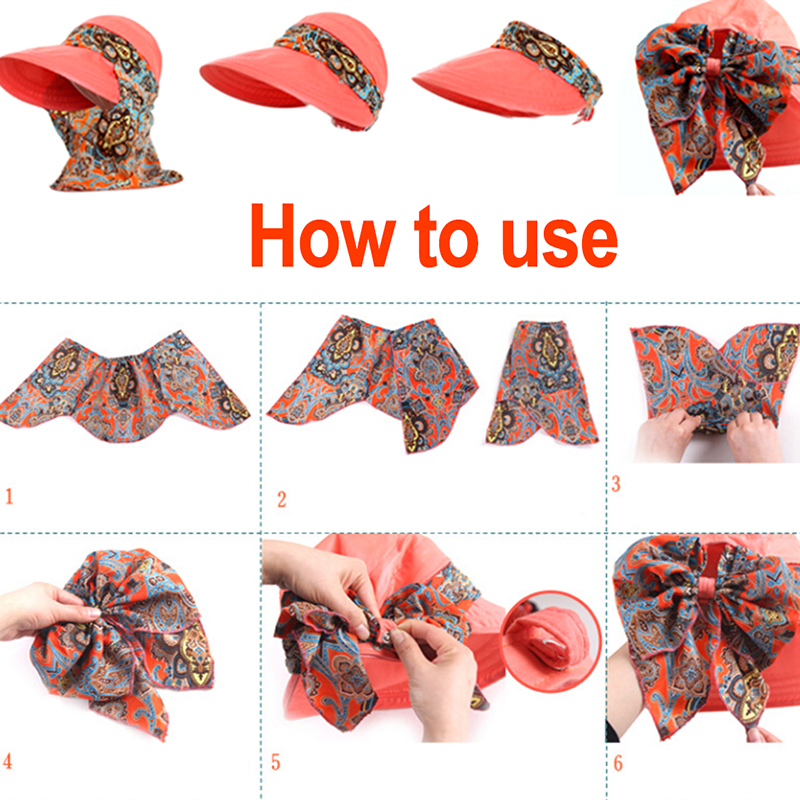 How to use

1

2

3

4

5

6