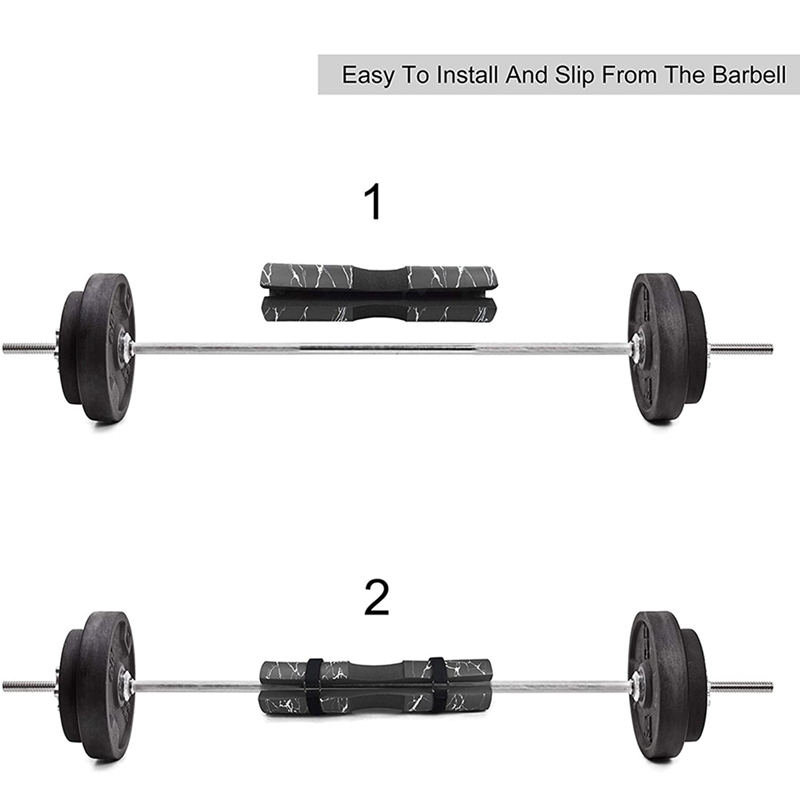 Easy To Install And Slip From The Barbell

1

2