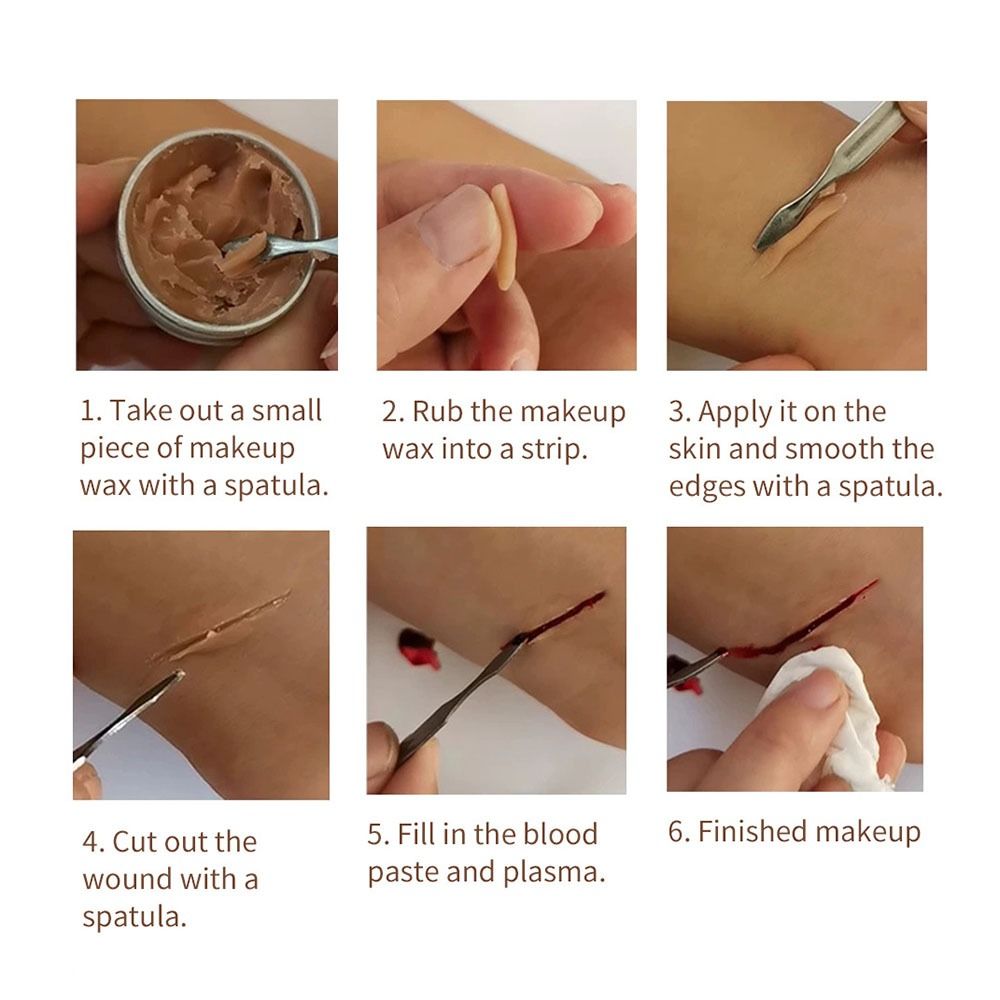 1. Take out a small piece of makeup wax with a spatula.

2. Rub the makeup wax into a strip.

3. Apply it on the skin and smooth the edges with a spatula.

4. Cut out the wound with a spatula.

5. Fill in the blood paste and plasma.

6. Finished makeup